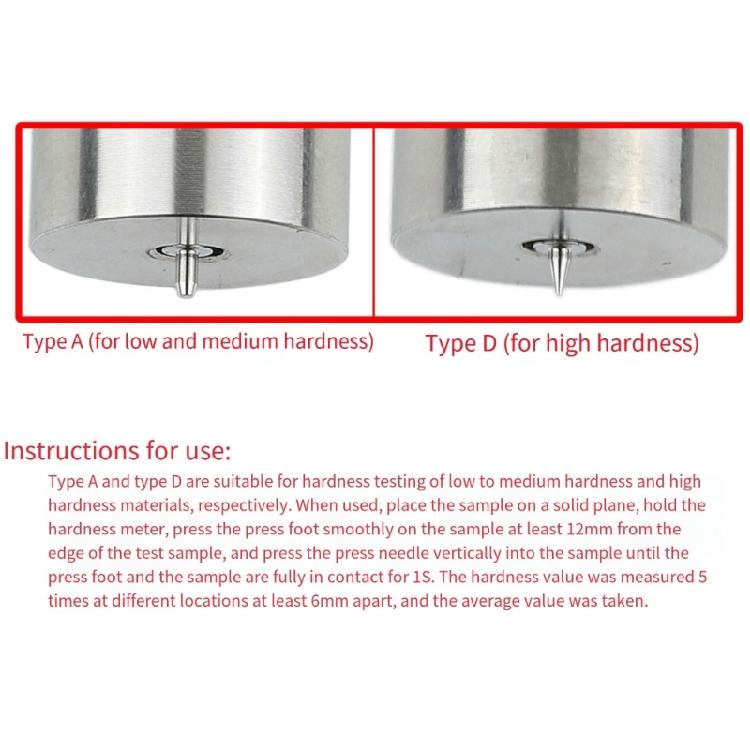 Type A (for low and medium hardness)

Type D (for high hardness)

Instructions for use:

Type A and type D are suitable for hardness testing of low to medium hardness and high hardness materials, respectively. When used, place the sample on a solid plane, hold the hardness meter, press the press foot smoothly on the sample at least 12mm from the edge of the test sample, and press the press needle vertically into the sample until the press foot and the sample are fully in contact for 1S. The hardness value was measured 5 times at different locations at least 6mm apart, and the average value was taken.