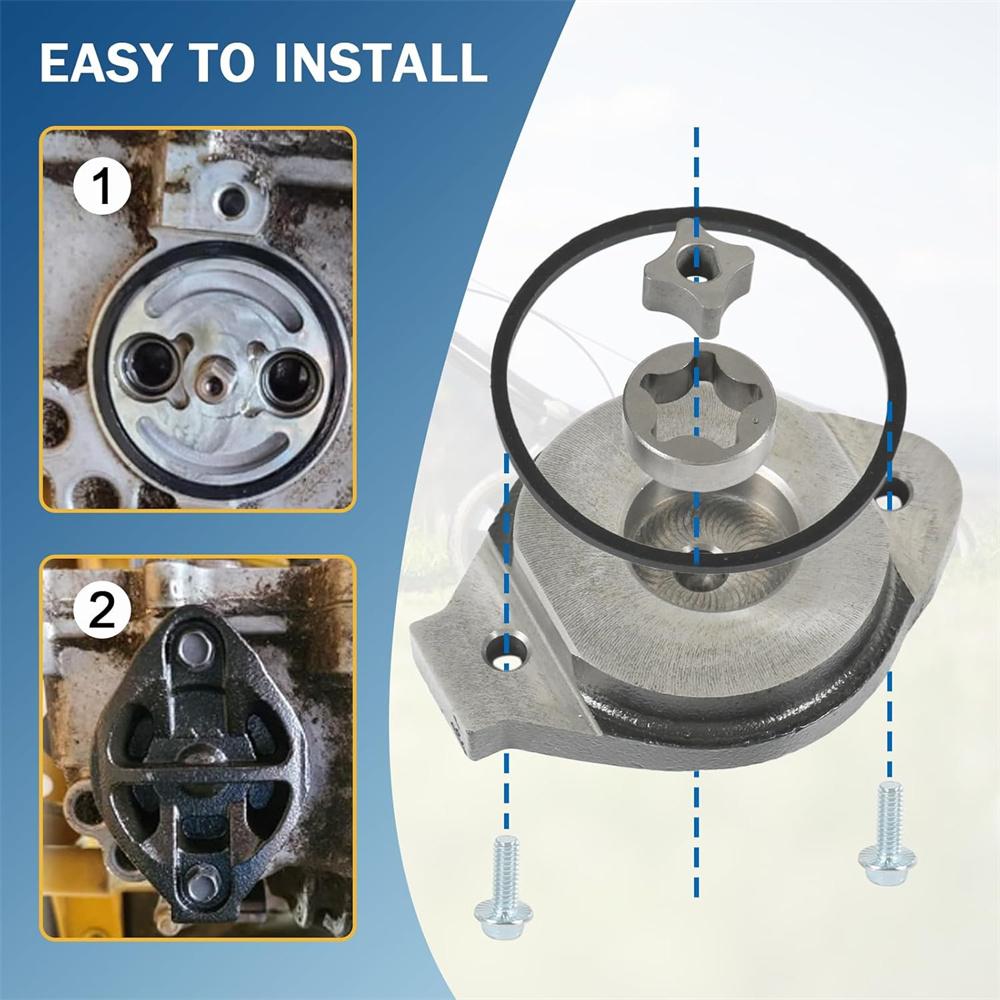 EASY TO INSTALL

1

2