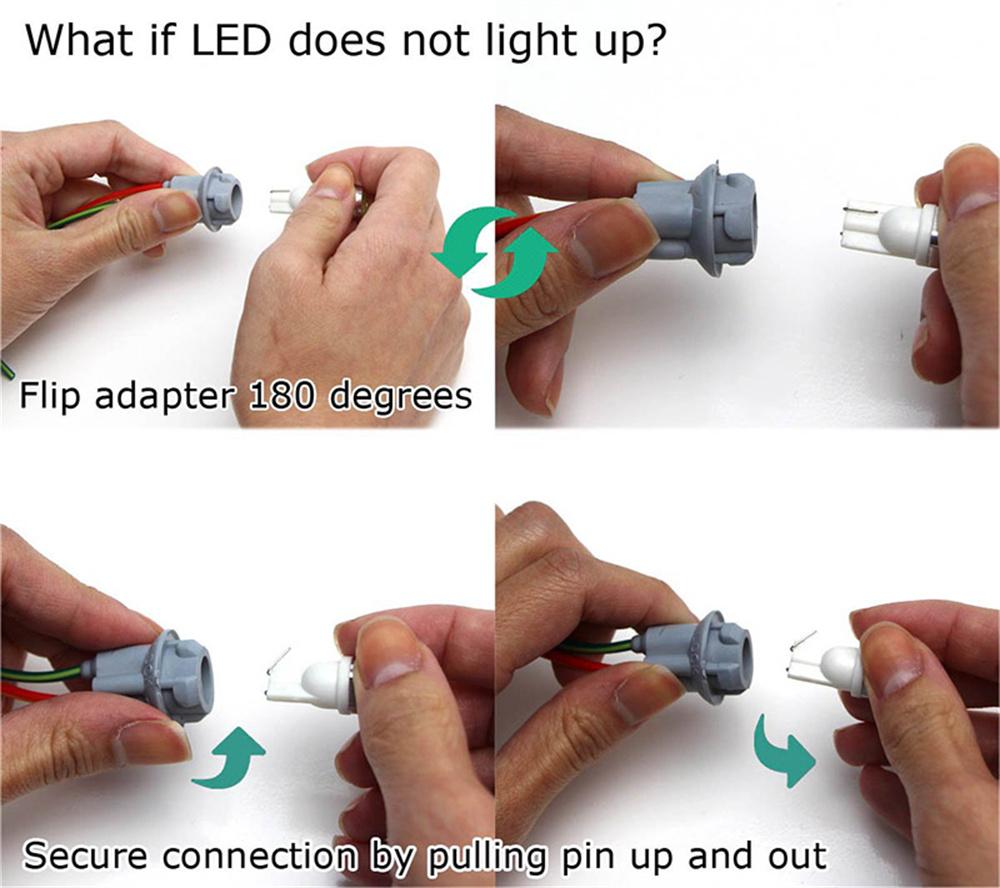 What if LED does not light up?

Flip adapter 180 degrees

Secure connection by pulling pin up and out