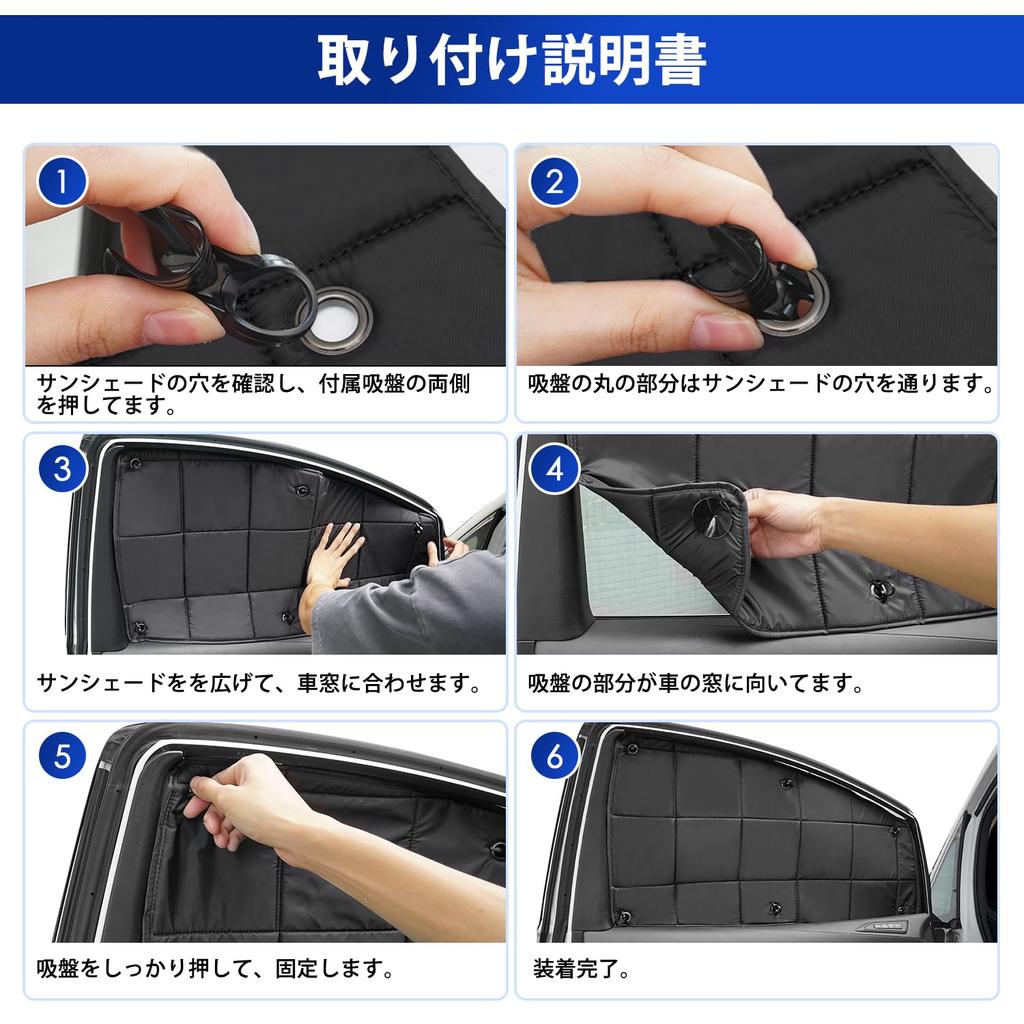 取り付け説明書

1
サンシェードの穴を確認し、付属吸盤の両側を押してます。

2
吸盤の丸の部分はサンシェードの穴を通ります。

3
サンシェードをを広げて、車窓に合わせます。

4
吸盤の部分が車の窓に向いてます。

5
吸盤をしっかり押して、固定します。

6
装着完了。