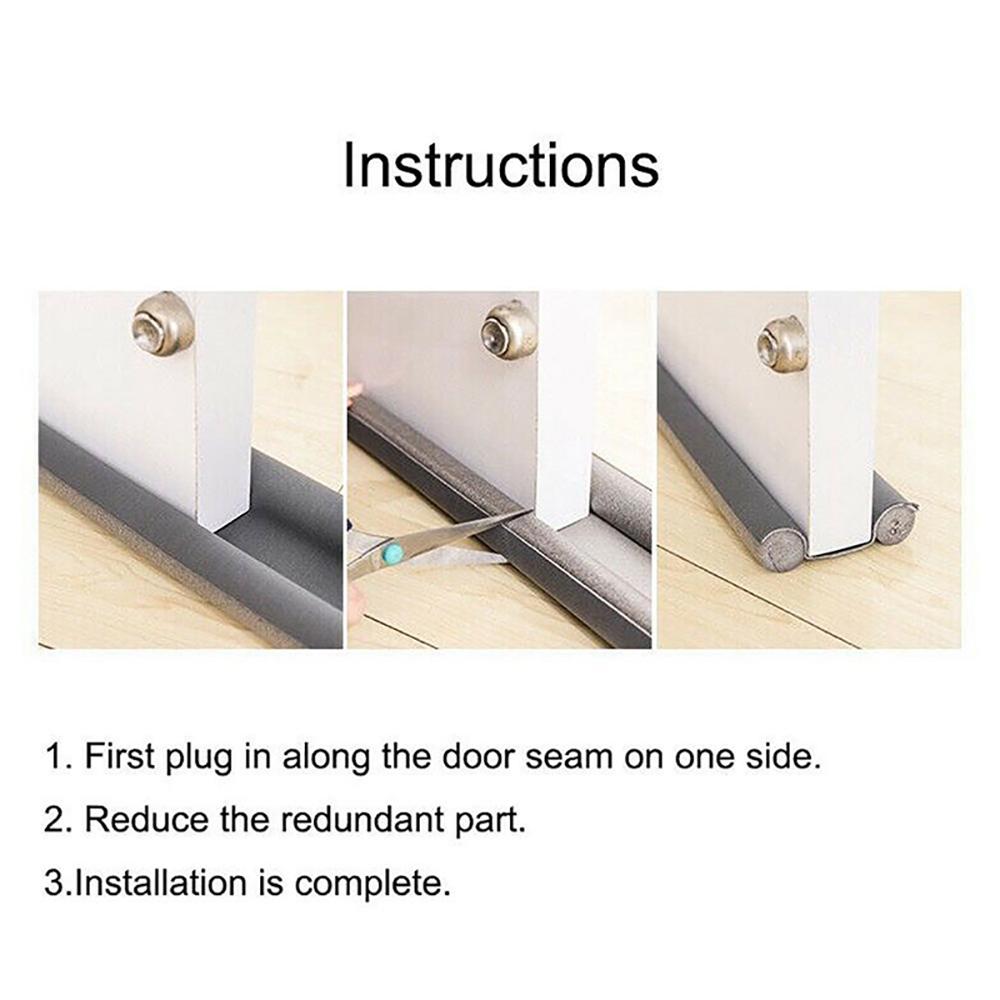 Instructions

1. First plug in along the door seam on one side.

2. Reduce the redundant part.

3.Installation is complete.