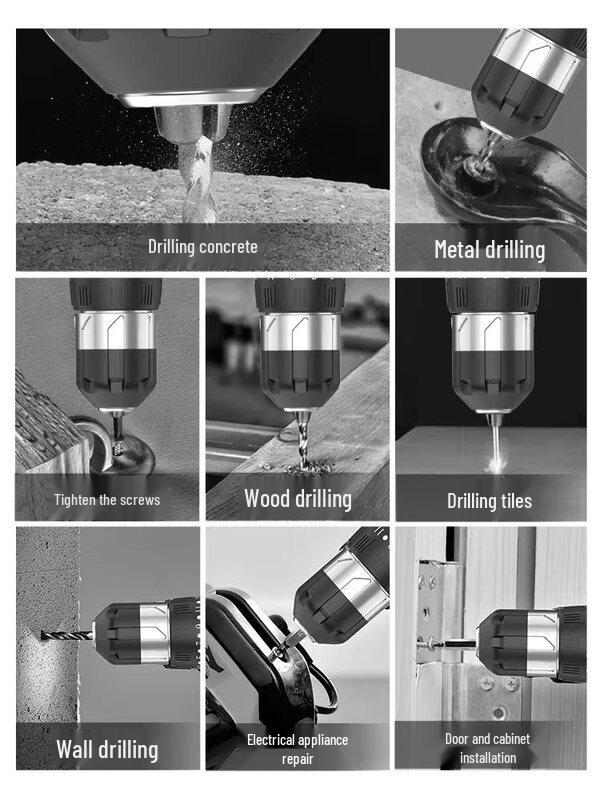 Drilling concrete

Metal drilling

Tighten the screws

Wood drilling

Drilling tiles

Wall drilling

Electrical appliance repair

Door and cabinet installation