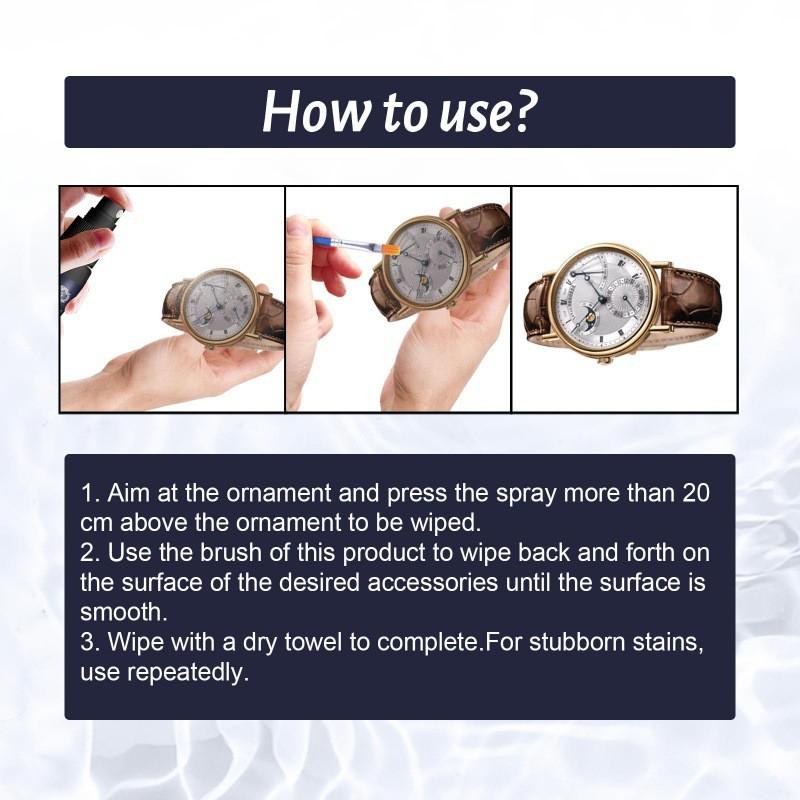 How to use?

1. Aim at the ornament and press the spray more than 20 cm above the ornament to be wiped.
2. Use the brush of this product to wipe back and forth on the surface of the desired accessories until the surface is smooth.
3. Wipe with a dry towel to complete.For stubborn stains, use repeatedly.