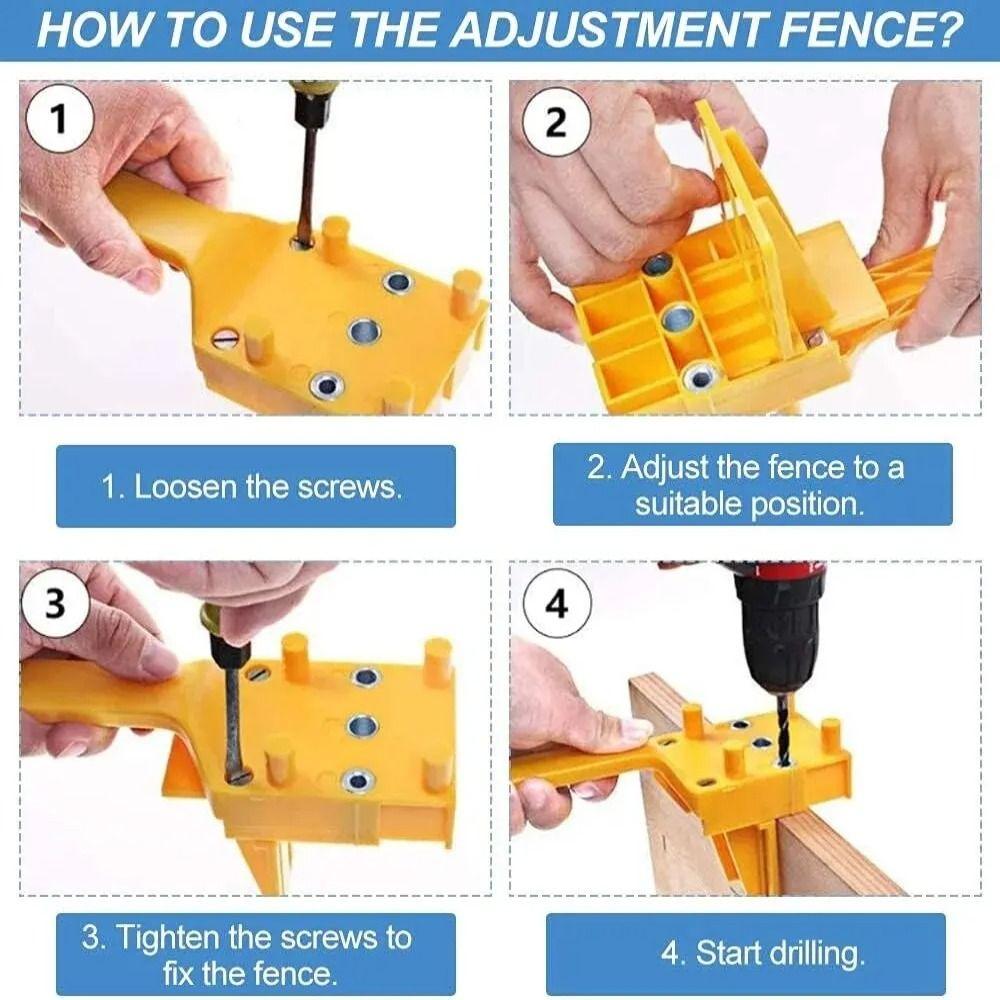 HOW TO USE THE ADJUSTMENT FENCE?

1

2

1. Loosen the screws.

2. Adjust the fence to a suitable position.

3

4

3. Tighten the screws to fix the fence.

4. Start drilling.