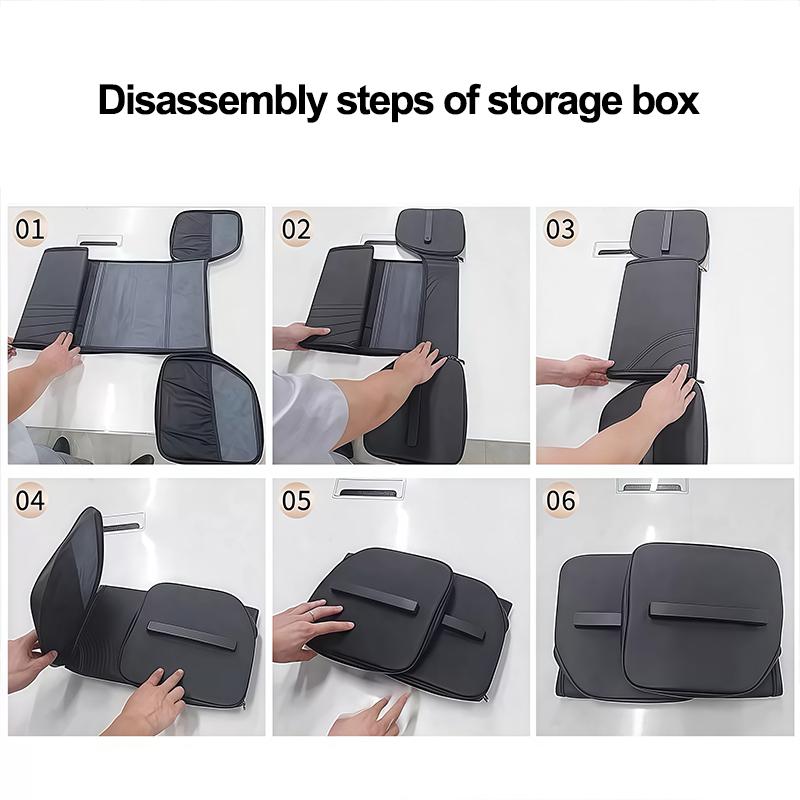 Disassembly steps of storage box

01

02

03

04

05

06