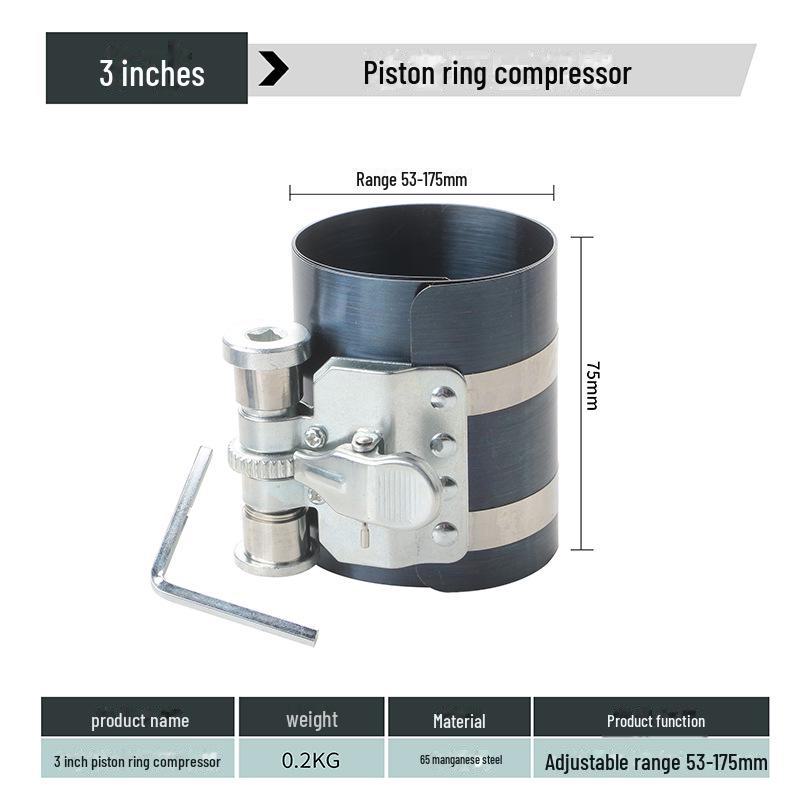 3 inches

Piston ring compressor

Range 53-175mm

75mm

| product name | weight | Material | Product function |
|---|---|---|---|
| 3 inch piston ring compressor | 0.2KG | 65 manganese steel | Adjustable range 53-175mm |