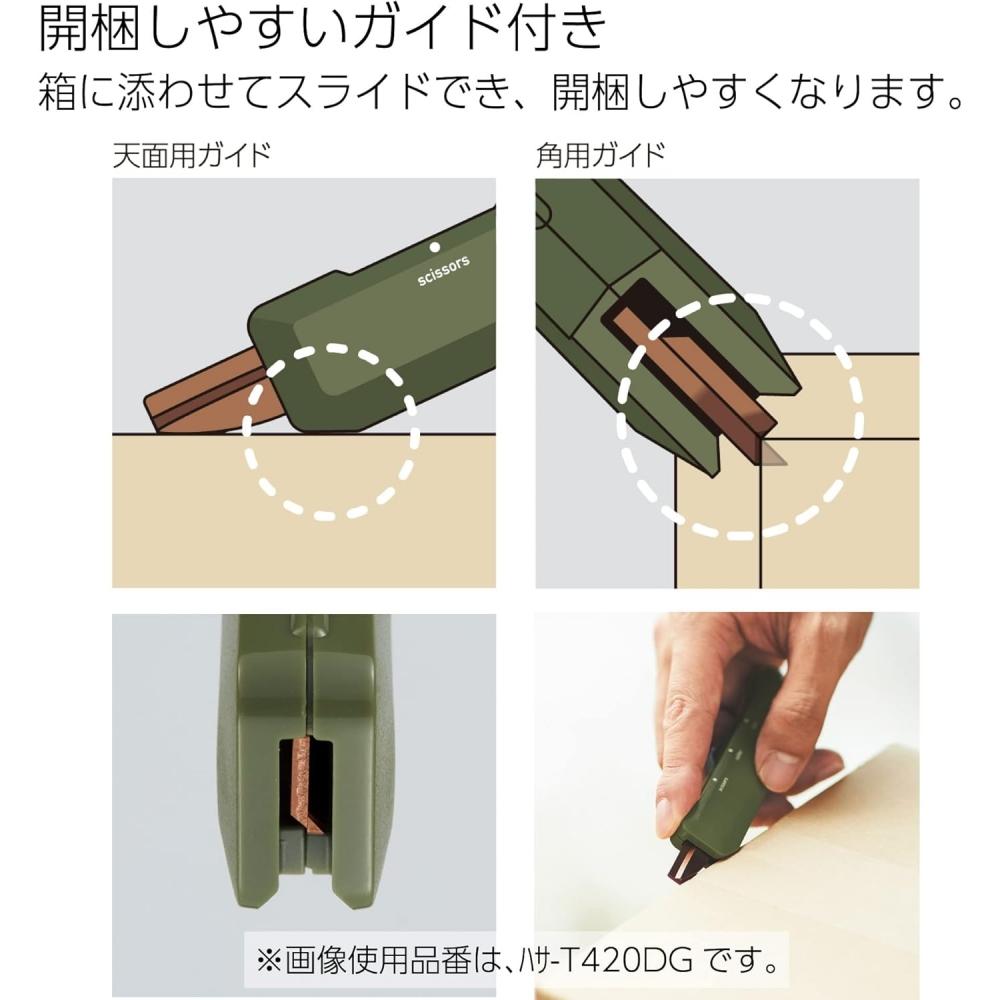 開梱しやすいガイド付き
箱に添わせてスライドでき、開梱しやすくなります。

天面用ガイド

scissors

角用ガイド

※画像使用品番は、ハサ-T420DG です。