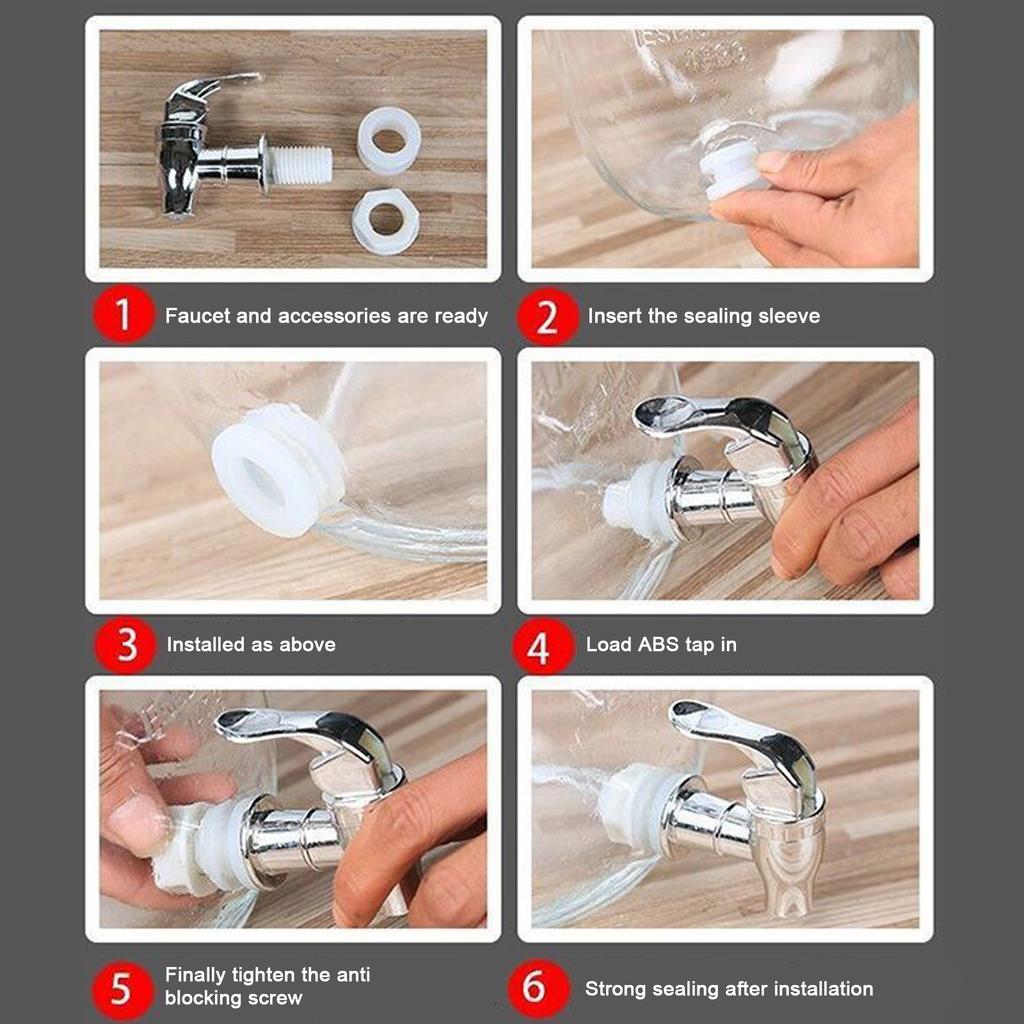 1 Faucet and accessories are ready

2 Insert the sealing sleeve

3 Installed as above

4 Load ABS tap in

5 Finally tighten the anti blocking screw

6 Strong sealing after installation