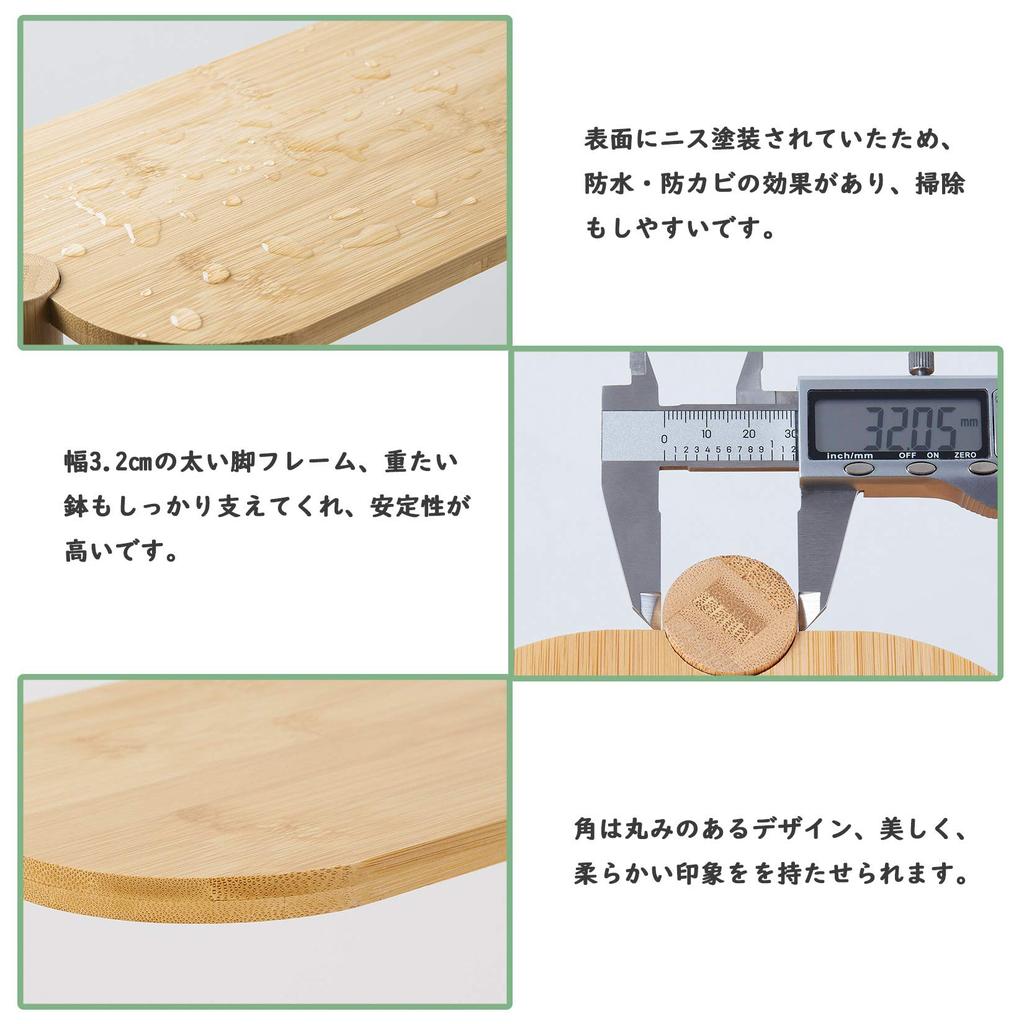 表面にニス塗装されていたため、防水・防カビの効果があり、掃除もしやすいです。

0 10 20 30
1 2 3 4 5 6 7 8 9 1
32.05 mm
inch/mm OFF ON ZERO

幅3.2㎝の太い脚フレーム、重たい鉢もしっかり支えてくれ、安定性が高いです。

角は丸みのあるデザイン、美しく、柔らかい印象をを持たせられます。