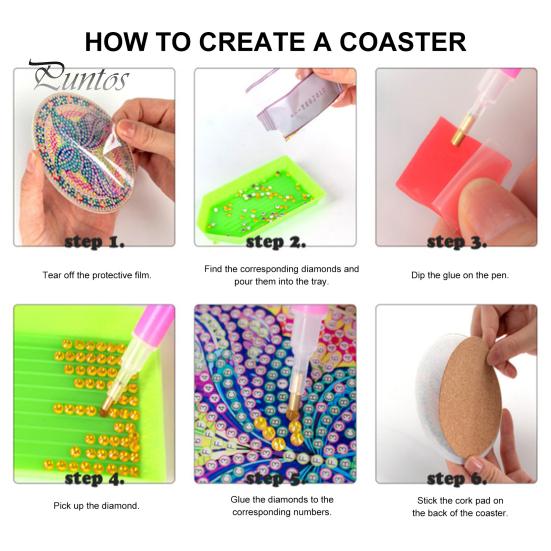 HOW TO CREATE A COASTER

Puntos

step 1.

Tear off the protective film.

step 2.

Find the corresponding diamonds and pour them into the tray.

step 3.

Dip the glue on the pen.

step 4.

Pick up the diamond.

step 5.

Glue the diamonds to the corresponding numbers.

step 6.

Stick the cork pad on the back of the coaster.