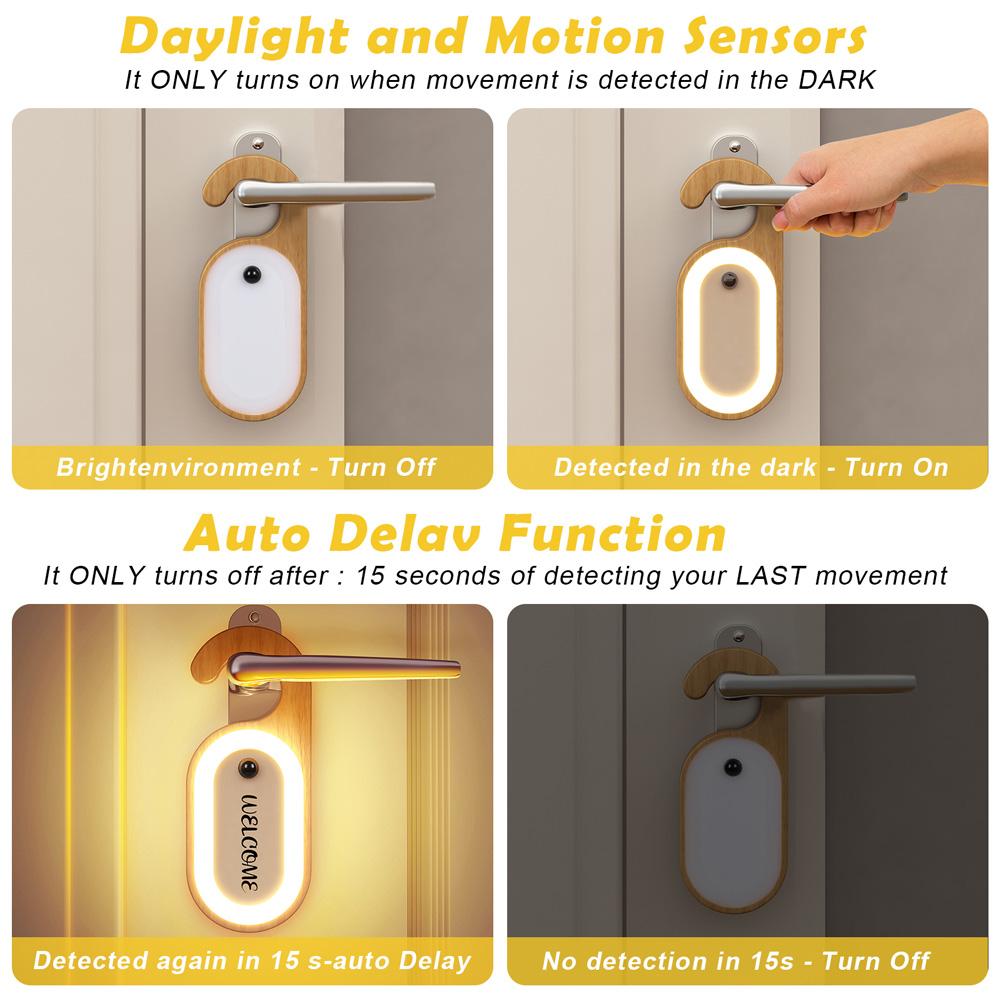 Daylight and Motion Sensors
It ONLY turns on when movement is detected in the DARK

Brightenvironment - Turn Off

Detected in the dark - Turn On

Auto Delav Function
It ONLY turns off after : 15 seconds of detecting your LAST movement

WELCOME

Detected again in 15 s-auto Delay

No detection in 15s - Turn Off