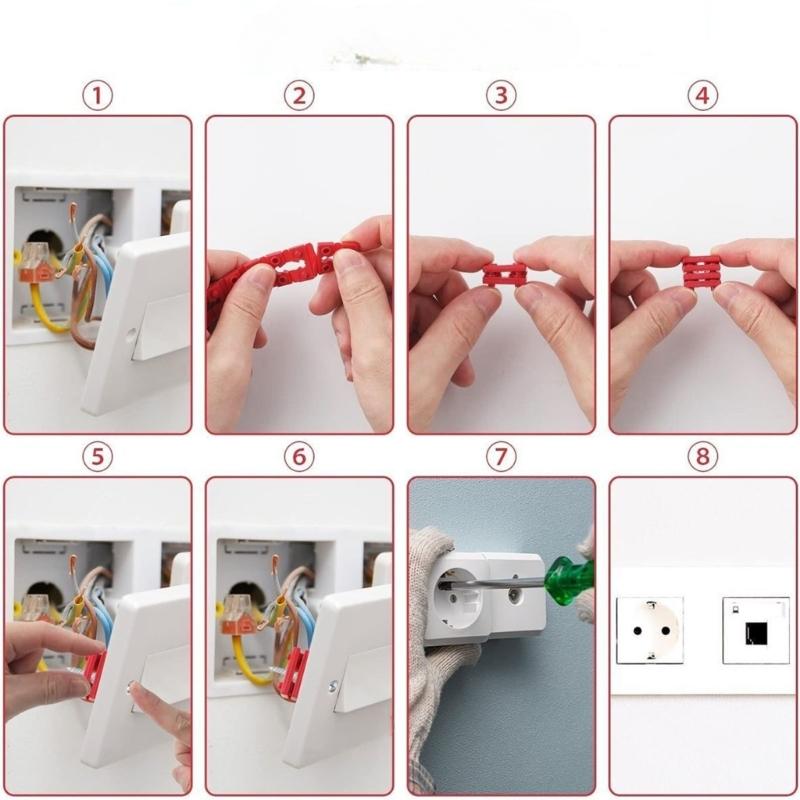 1
2
3
4
5
6
7
8