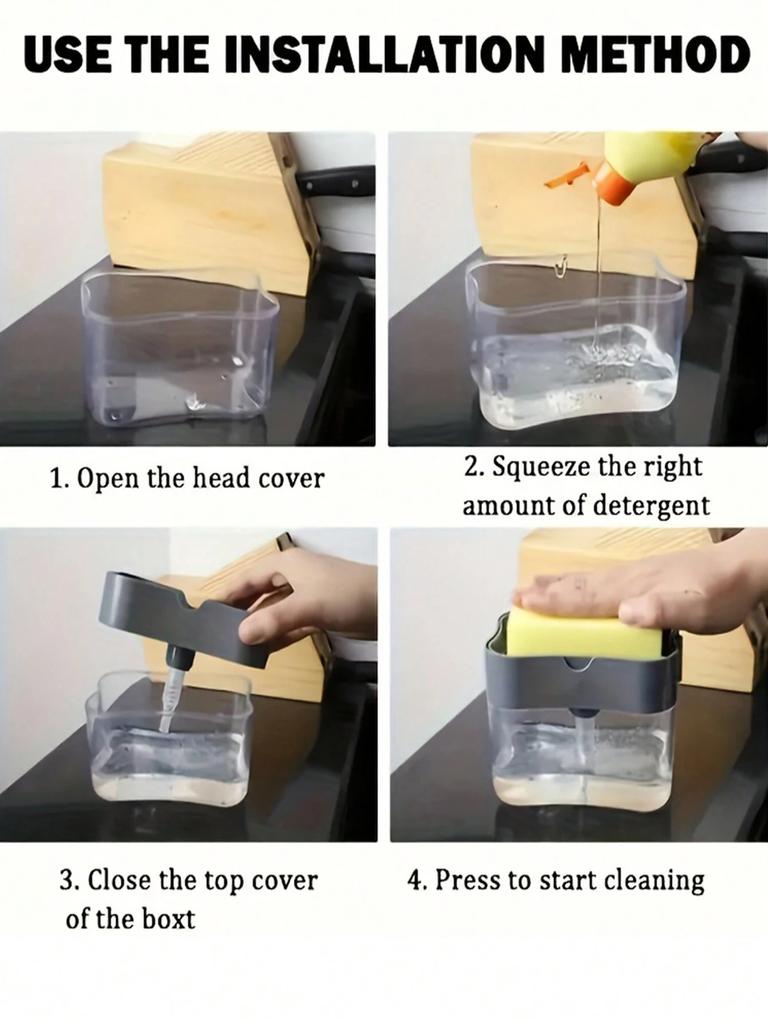 USE THE INSTALLATION METHOD

1. Open the head cover

2. Squeeze the right amount of detergent

3. Close the top cover of the boxt

4. Press to start cleaning