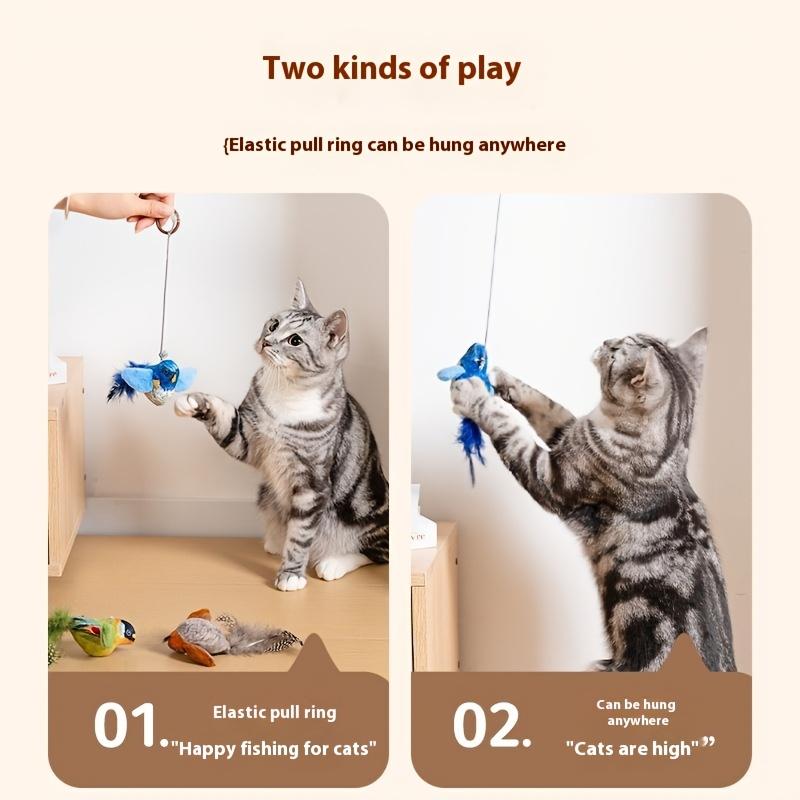 Two kinds of play

{Elastic pull ring can be hung anywhere

01. Elastic pull ring
"Happy fishing for cats"

02. Can be hung anywhere
"Cats are high"”