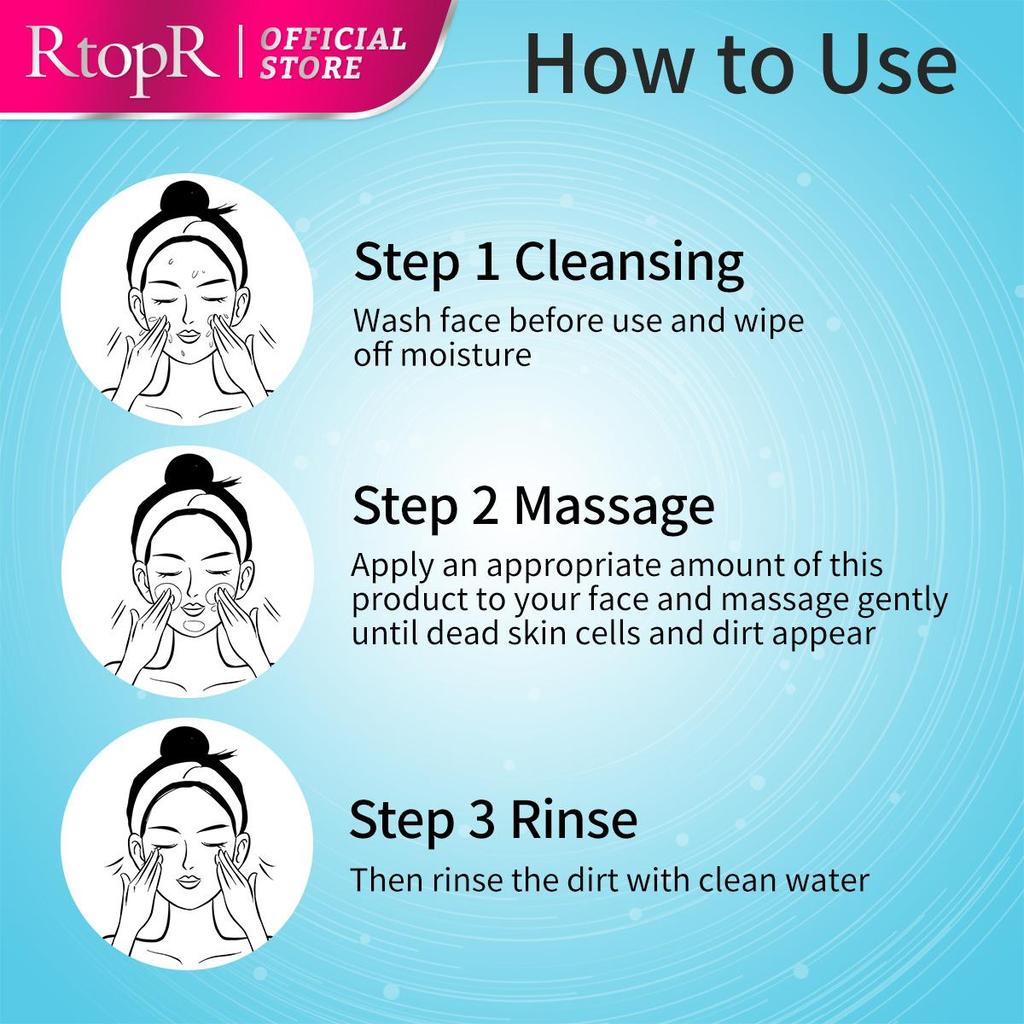 RtopR | OFFICIAL STORE

How to Use

Step 1 Cleansing
Wash face before use and wipe off moisture

Step 2 Massage
Apply an appropriate amount of this product to your face and massage gently until dead skin cells and dirt appear

Step 3 Rinse
Then rinse the dirt with clean water