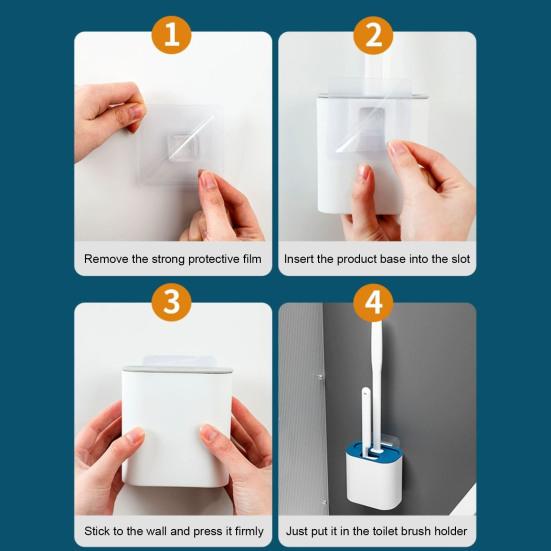 1

Remove the strong protective film

2

Insert the product base into the slot

3

Stick to the wall and press it firmly

4

Just put it in the toilet brush holder