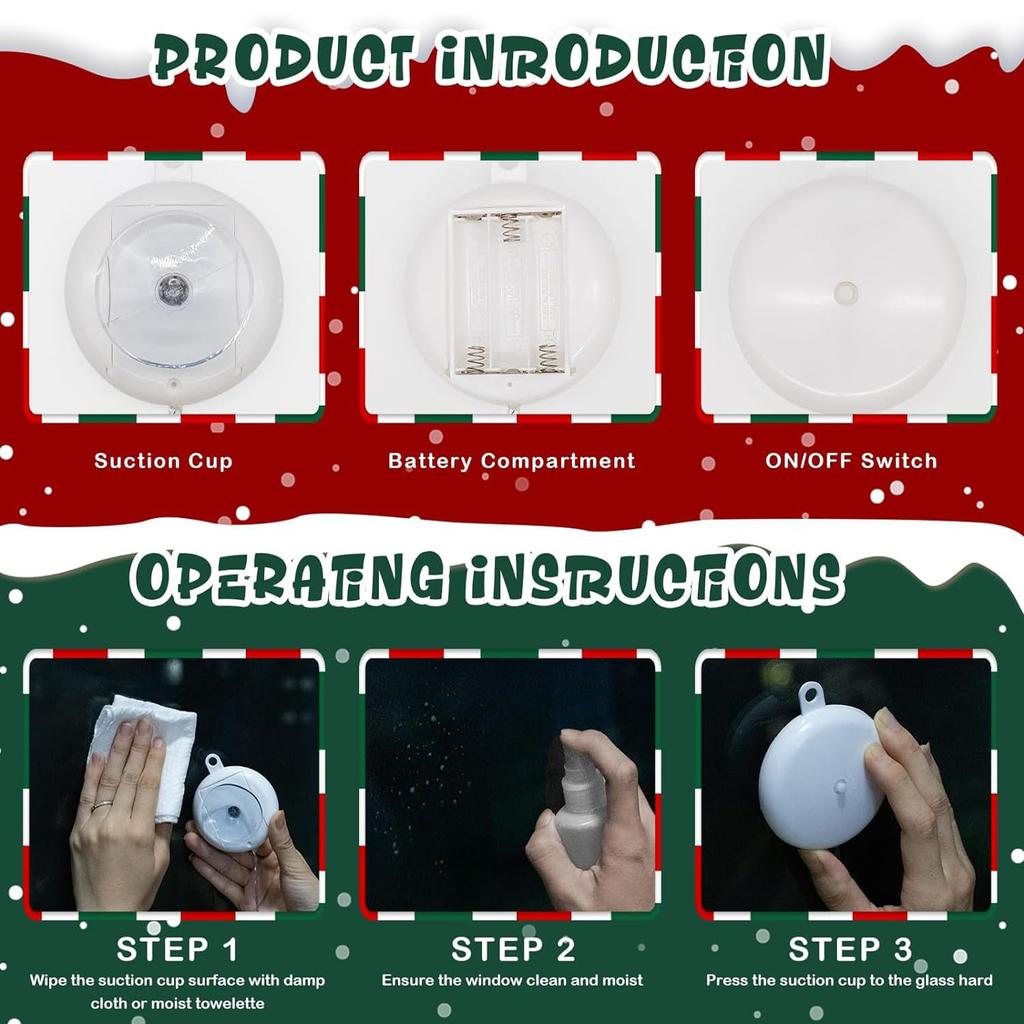 PRODUCT INTRODUCTION

Suction Cup

Battery Compartment

ON/OFF Switch

OPERATING INSTRUCTIONS

STEP 1

Wipe the suction cup surface with damp cloth or moist towelette

STEP 2

Ensure the window clean and moist

STEP 3

Press the suction cup to the glass hard