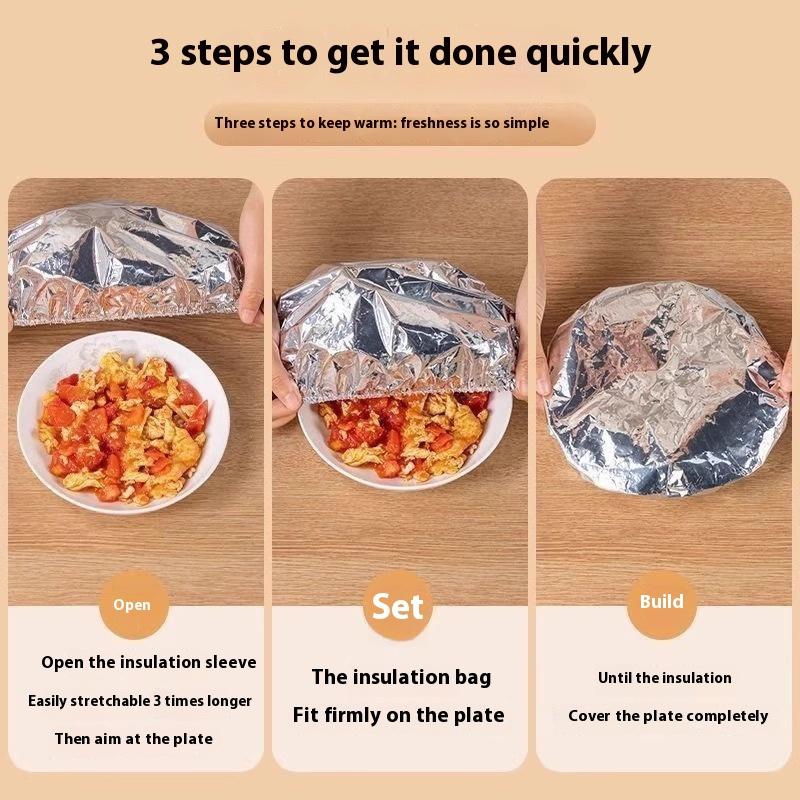 3 steps to get it done quickly

Three steps to keep warm: freshness is so simple

Open

Open the insulation sleeve

Easily stretchable 3 times longer

Then aim at the plate

Set

The insulation bag

Fit firmly on the plate

Build

Until the insulation

Cover the plate completely