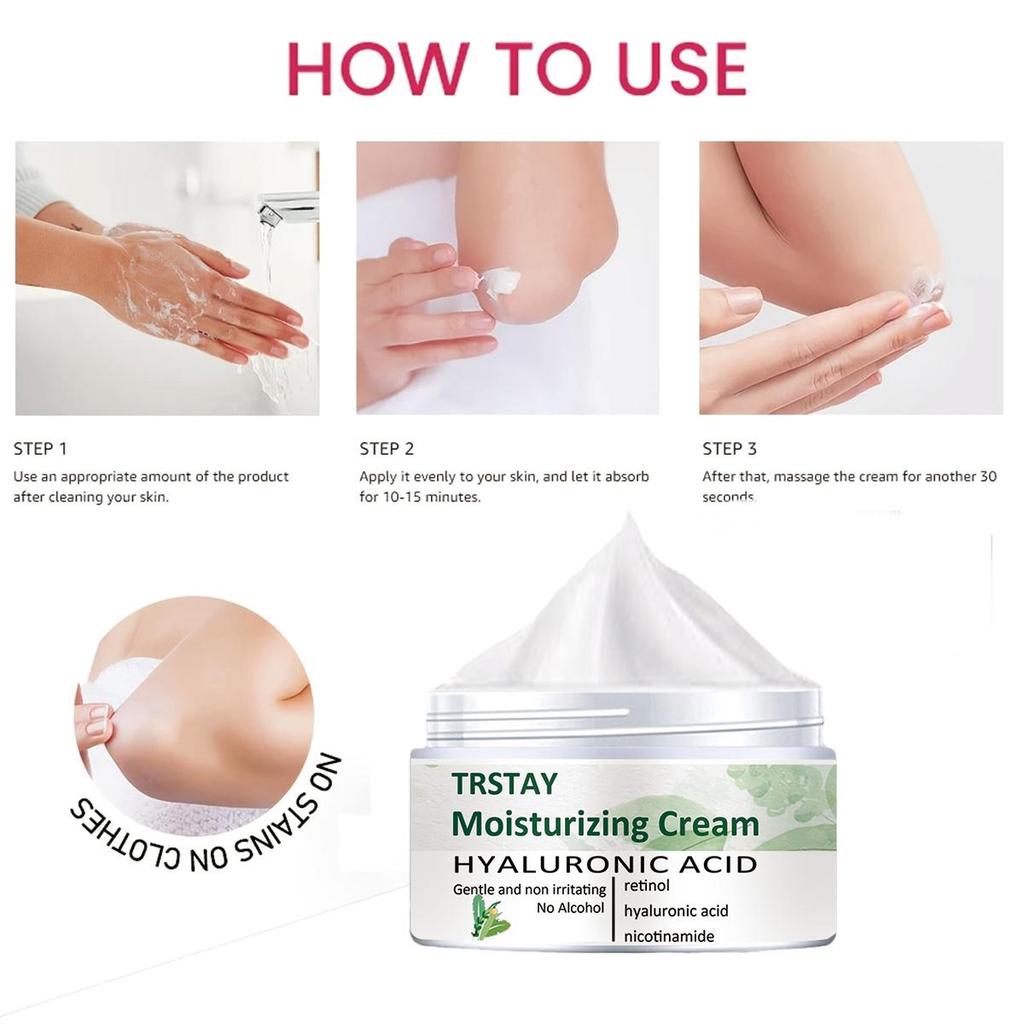 HOW TO USE

STEP 1
Use an appropriate amount of the product after cleaning your skin.

STEP 2
Apply it evenly to your skin, and let it absorb for 10-15 minutes.

STEP 3
After that, massage the cream for another 30 seconds.

NO STAINS ON CLOTHES

TRSTAY
Moisturizing Cream
HYALURONIC ACID
Gentle and non irritating
No Alcohol
retinol
hyaluronic acid
nicotinamide