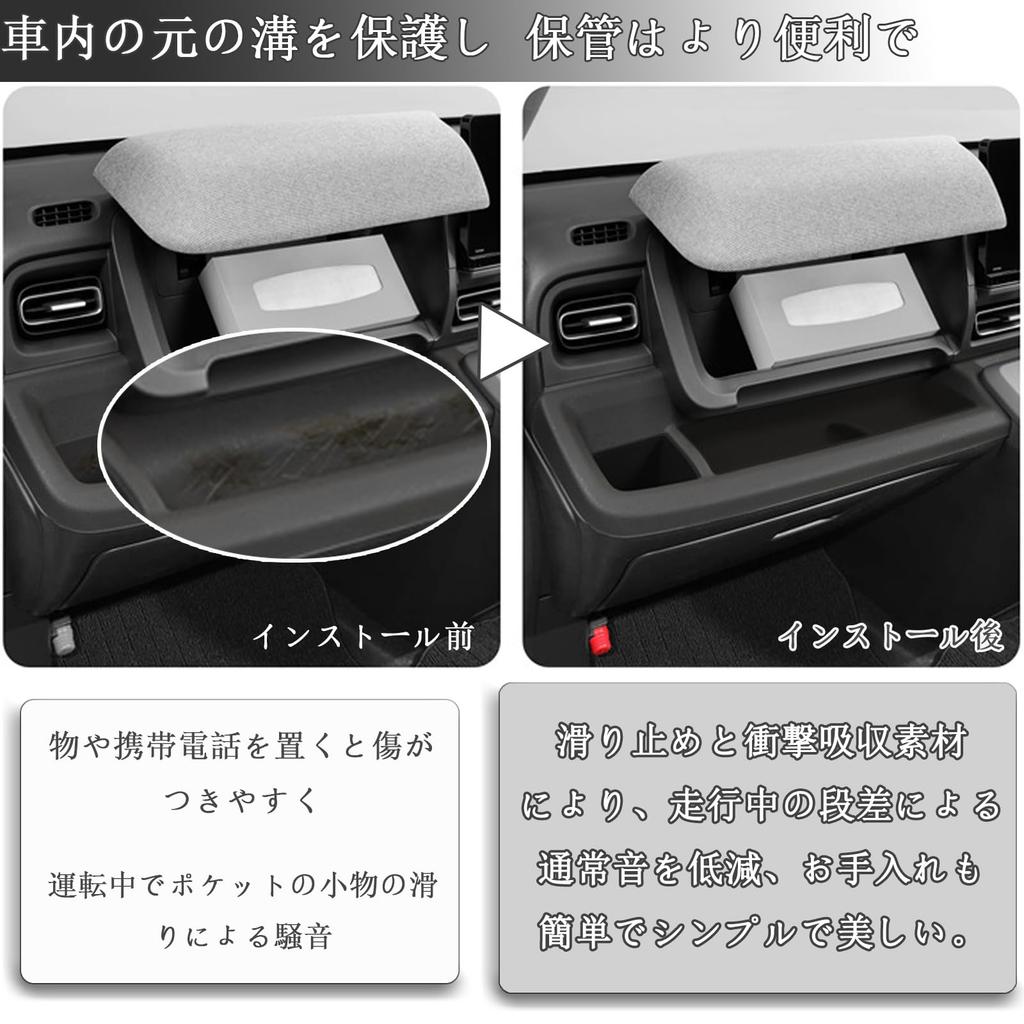 車内の元の溝を保護し 保管はより便利で

インストール前

インストール後

物や携帯電話を置くと傷がつきやすく

運転中でポケットの小物の滑りによる騒音

滑り止めと衝撃吸収素材により、走行中の段差による通常音を低減、お手入れも簡単でシンプルで美しい。