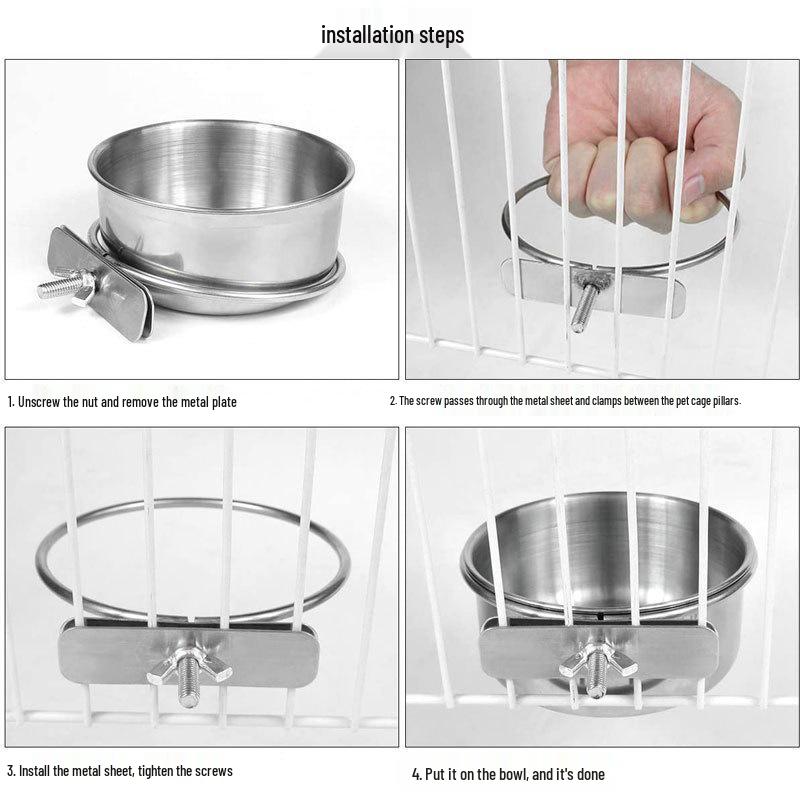 installation steps

1. Unscrew the nut and remove the metal plate

2. The screw passes through the metal sheet and clamps between the pet cage pillars.

3. Install the metal sheet, tighten the screws

4. Put it on the bowl, and it's done