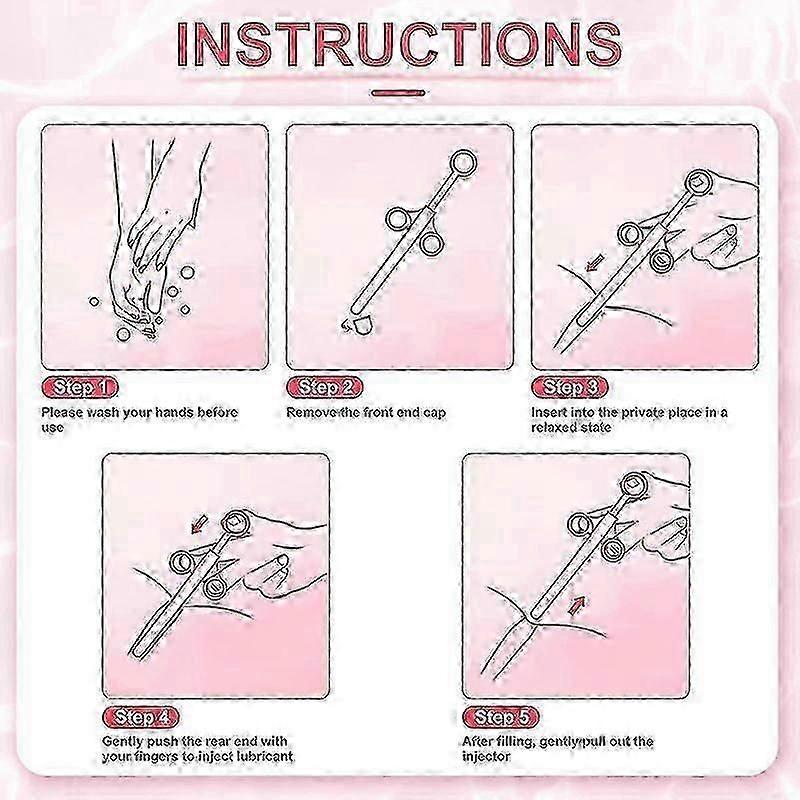 INSTRUCTIONS

Step 1
Please wash your hands before use

Step 2
Remove the front end cap

Step 3
Insert into the private place in a relaxed state

Step 4
Gently push the rear end with your fingers to inject lubricant

Step 5
After filling, gently pull out the injector