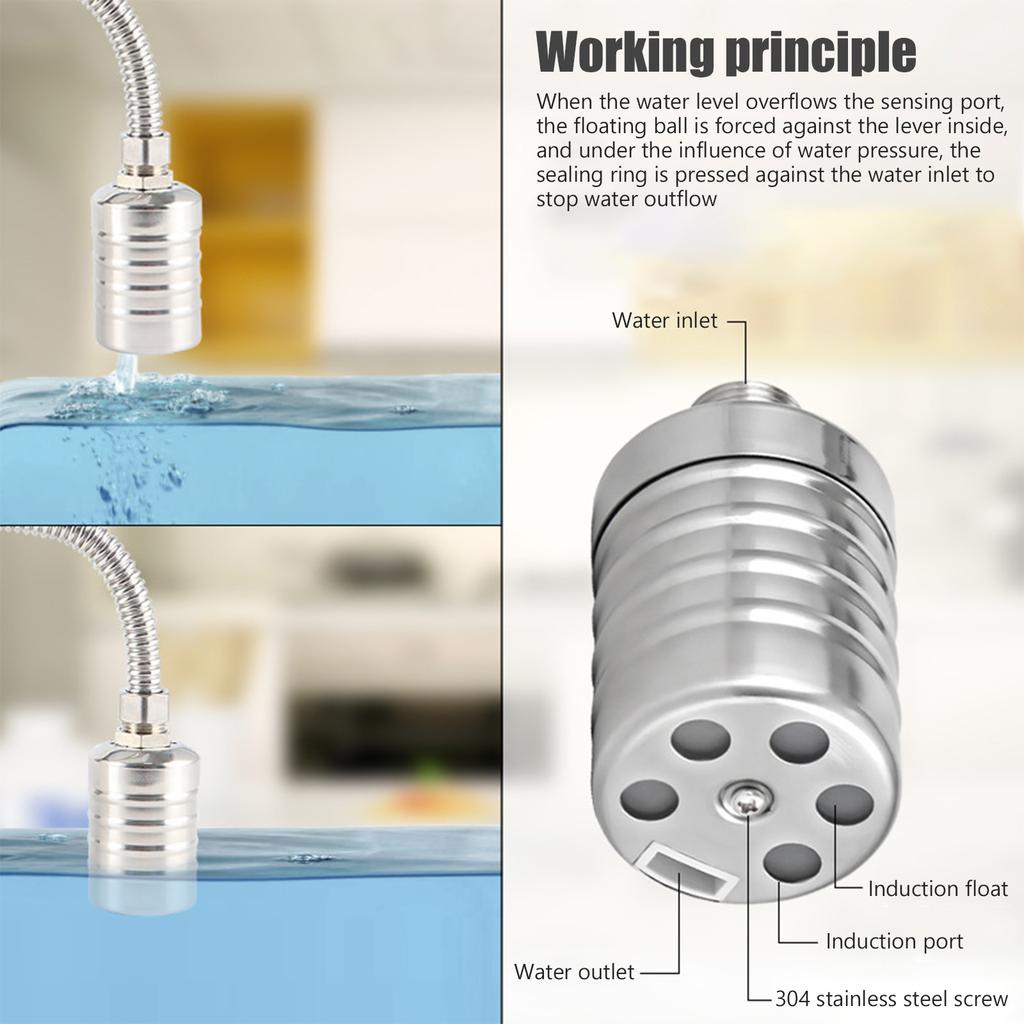 Working principle

When the water level overflows the sensing port, the floating ball is forced against the lever inside, and under the influence of water pressure, the sealing ring is pressed against the water inlet to stop water outflow

Water inlet

Induction float

Induction port

Water outlet

304 stainless steel screw