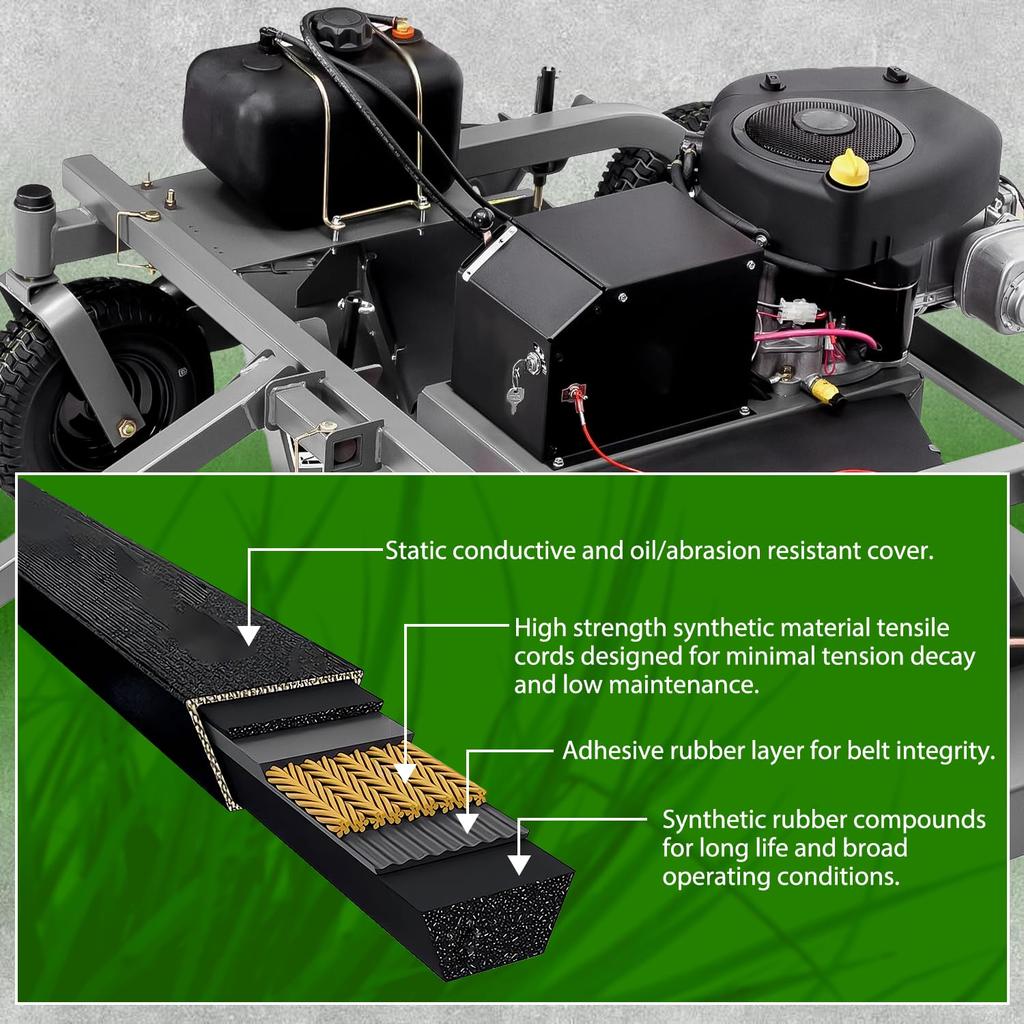 Static conductive and oil/abrasion resistant cover.

High strength synthetic material tensile cords designed for minimal tension decay and low maintenance.

Adhesive rubber layer for belt integrity.

Synthetic rubber compounds for long life and broad operating conditions.