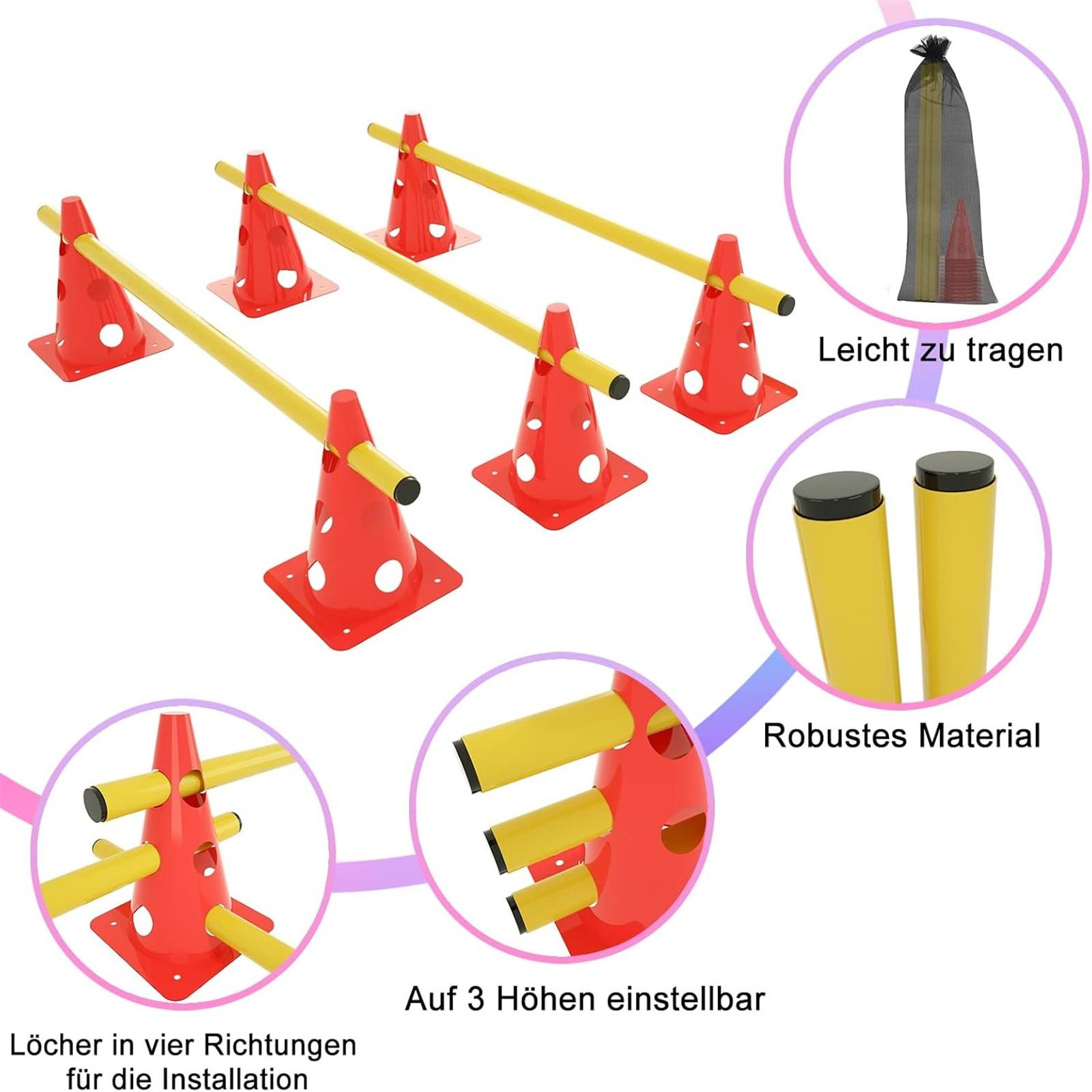 Leicht zu tragen

Robustes Material

Auf 3 Höhen einstellbar

Löcher in vier Richtungen für die Installation