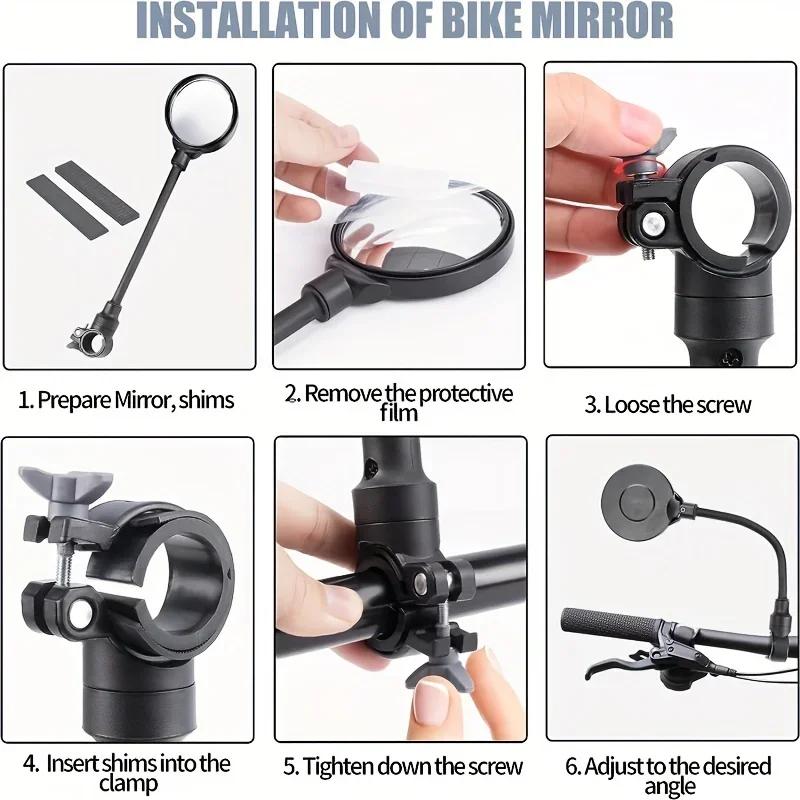 INSTALLATION OF BIKE MIRROR

1. Prepare Mirror, shims

2. Remove the protective film

3. Loose the screw

4. Insert shims into the clamp

5. Tighten down the screw

6. Adjust to the desired angle