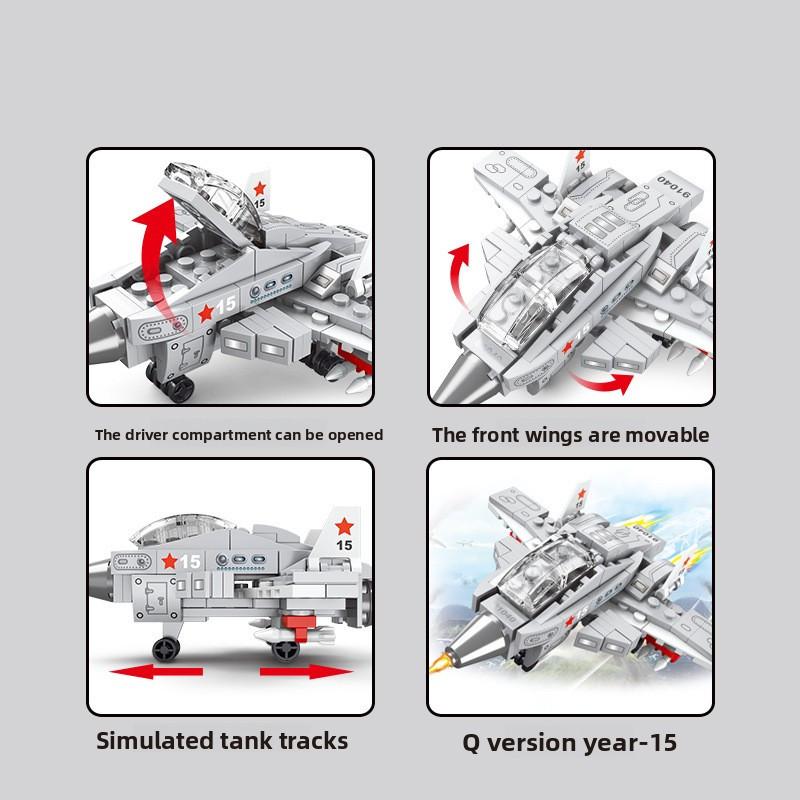 15

15

The driver compartment can be opened

15

91040

15

The front wings are movable

15

15

Simulated tank tracks

Q version year-15