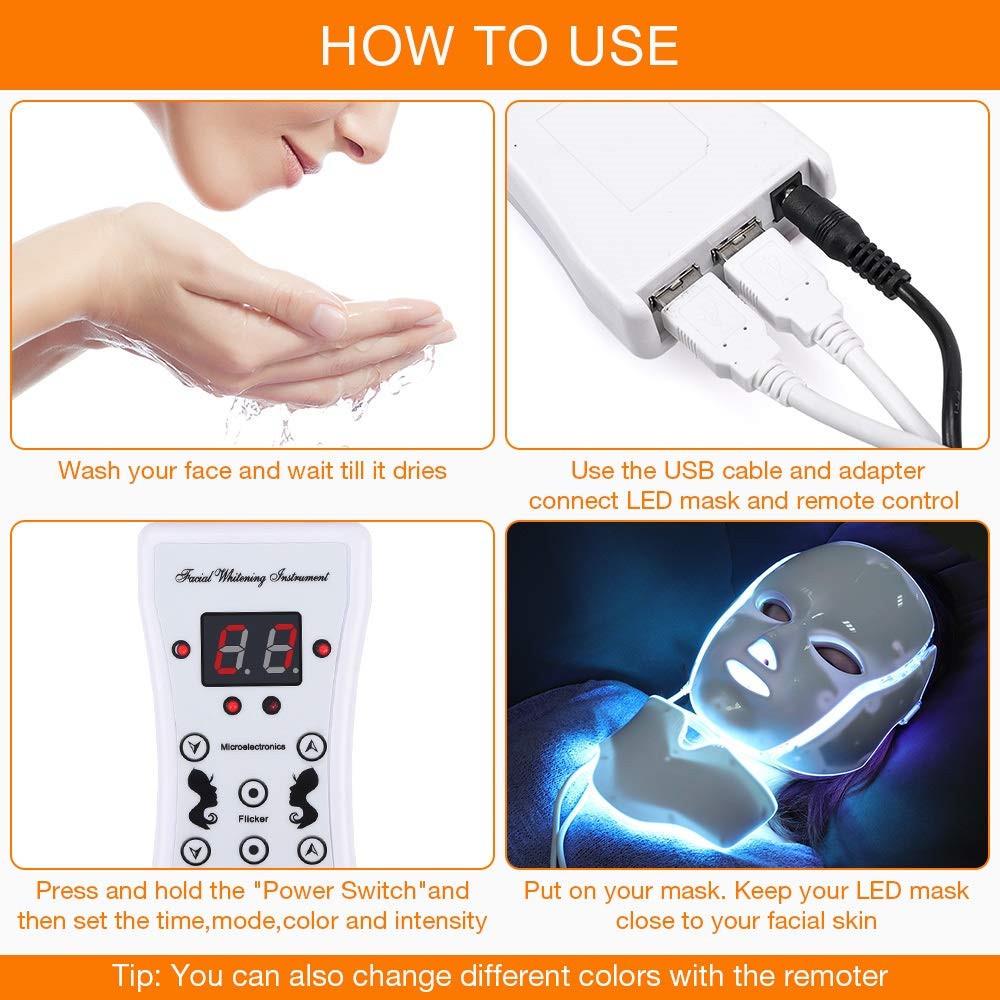 HOW TO USE

Wash your face and wait till it dries

Use the USB cable and adapter connect LED mask and remote control

Facial Whitening Instrument

Microelectronics

Flicker

Press and hold the "Power Switch"and then set the time,mode,color and intensity

Put on your mask. Keep your LED mask close to your facial skin

Tip: You can also change different colors with the remoter