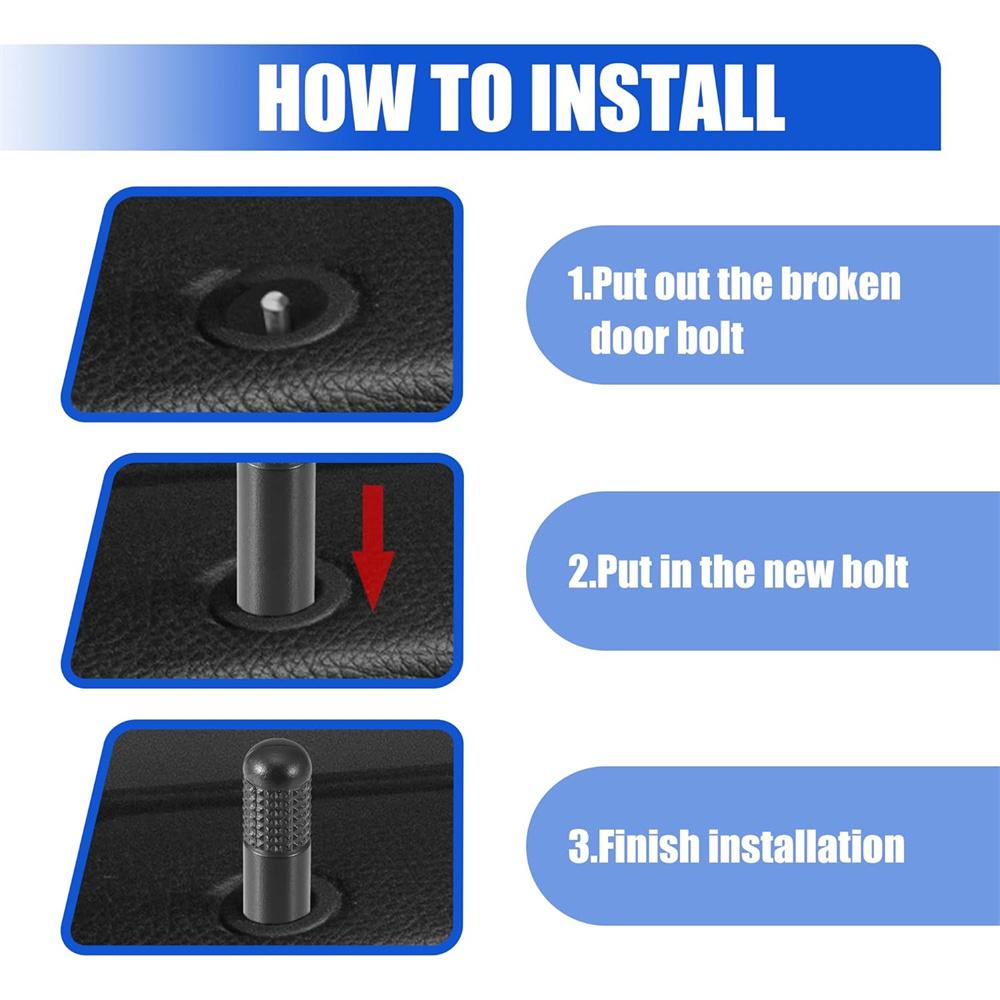 HOW TO INSTALL

1.Put out the broken door bolt

2.Put in the new bolt

3.Finish installation