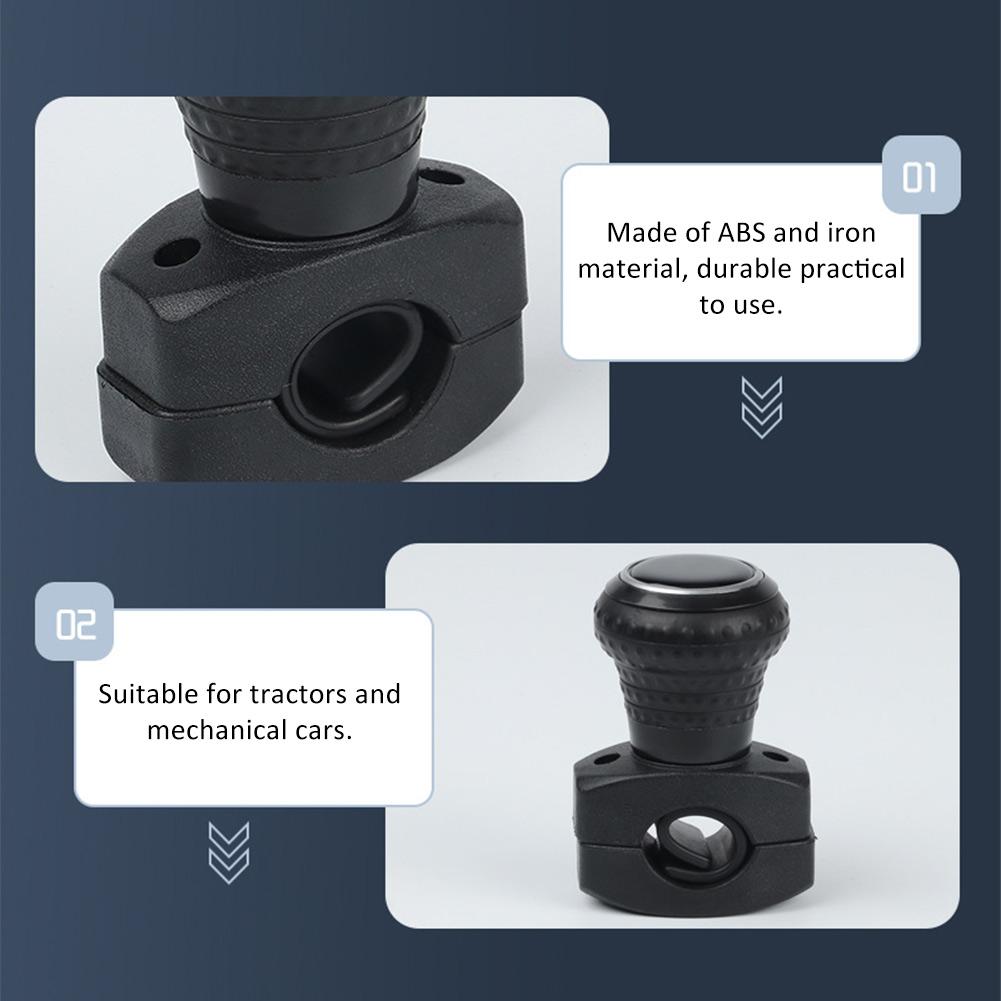 01

Made of ABS and iron material, durable practical to use.

02

Suitable for tractors and mechanical cars.