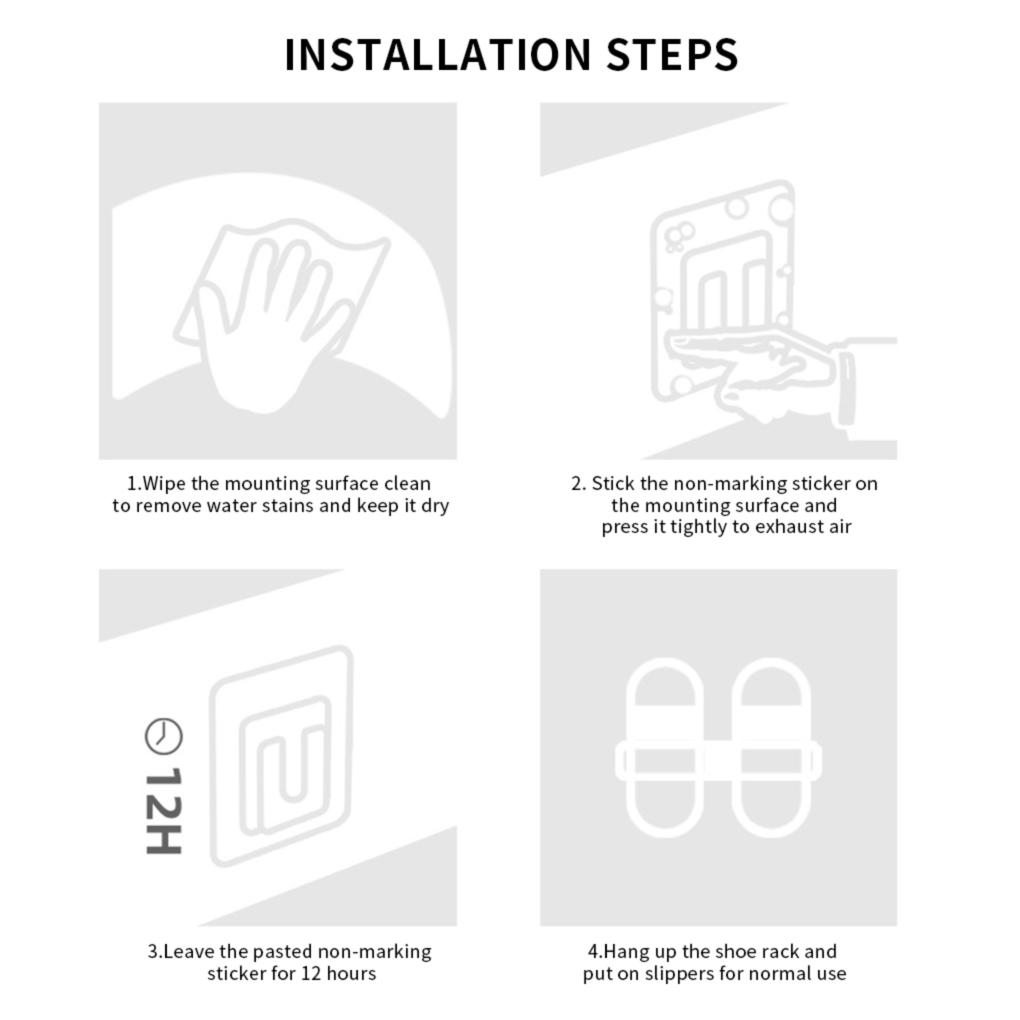 INSTALLATION STEPS

1.Wipe the mounting surface clean to remove water stains and keep it dry

2. Stick the non-marking sticker on the mounting surface and press it tightly to exhaust air

12H

3.Leave the pasted non-marking sticker for 12 hours

4.Hang up the shoe rack and put on slippers for normal use