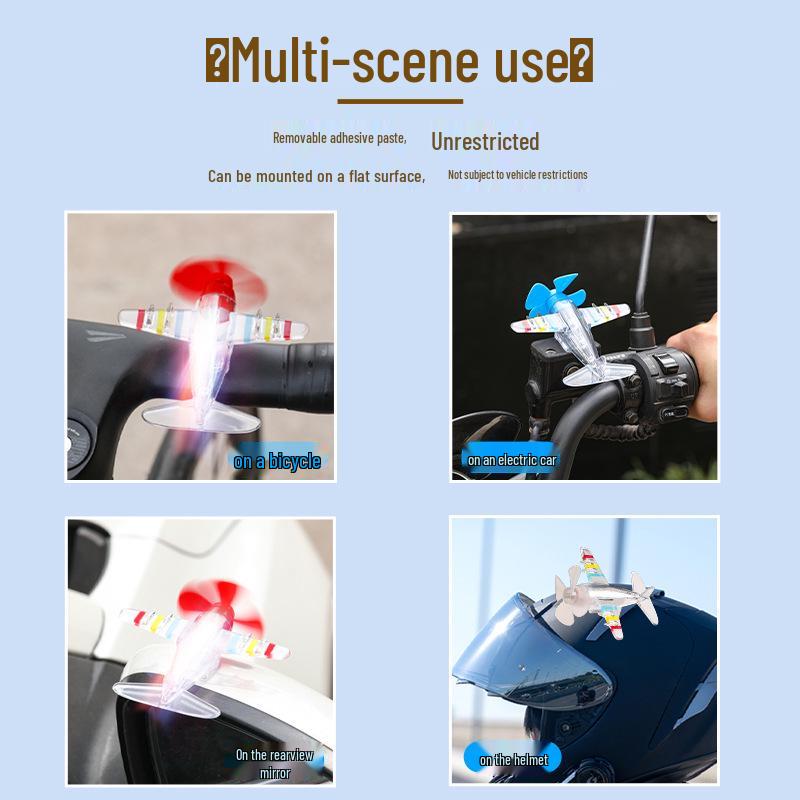 ?Multi-scene use?

Removable adhesive paste, Unrestricted

Can be mounted on a flat surface, Not subject to vehicle restrictions

on a bicycle

on an electric car

On the rearview mirror

on the helmet