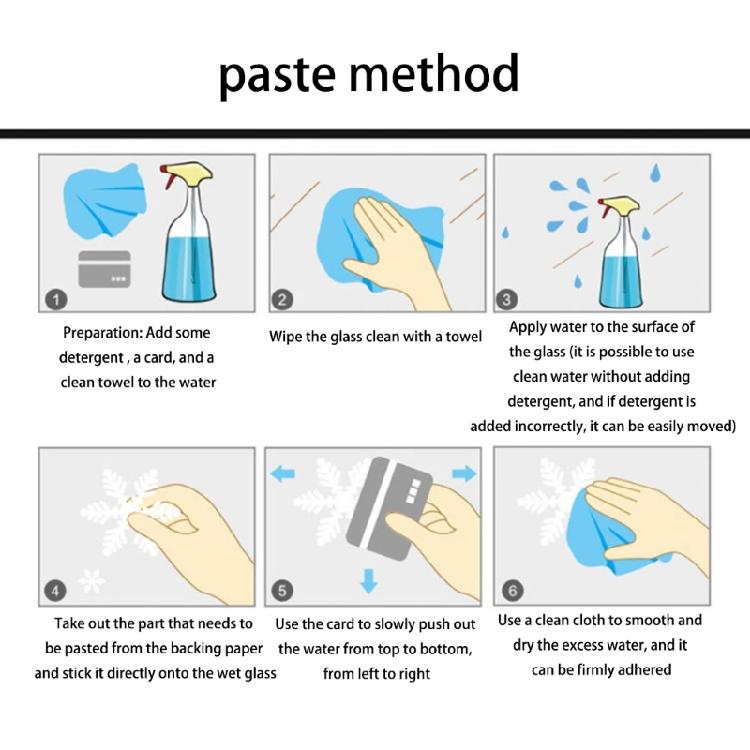 paste method

1

Preparation: Add some detergent , a card, and a clean towel to the water

2

Wipe the glass clean with a towel

3

Apply water to the surface of the glass (it is possible to use clean water without adding detergent, and if detergent is added incorrectly, it can be easily moved)

4

Take out the part that needs to be pasted from the backing paper and stick it directly onto the wet glass

5

Use the card to slowly push out the water from top to bottom, from left to right

6

Use a clean cloth to smooth and dry the excess water, and it can be firmly adhered