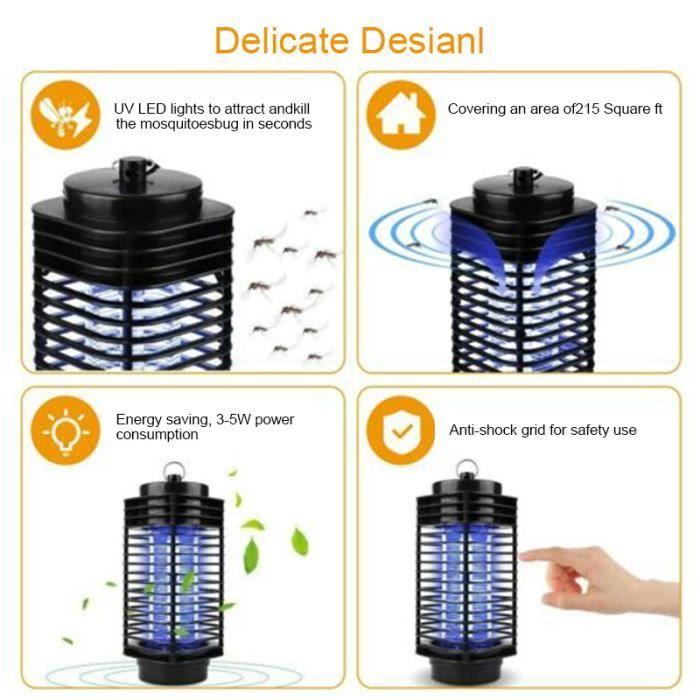 Delicate Desianl

UV LED lights to attract andkill the mosquitoesbug in seconds

Covering an area of215 Square ft

Energy saving, 3-5W power consumption

Anti-shock grid for safety use