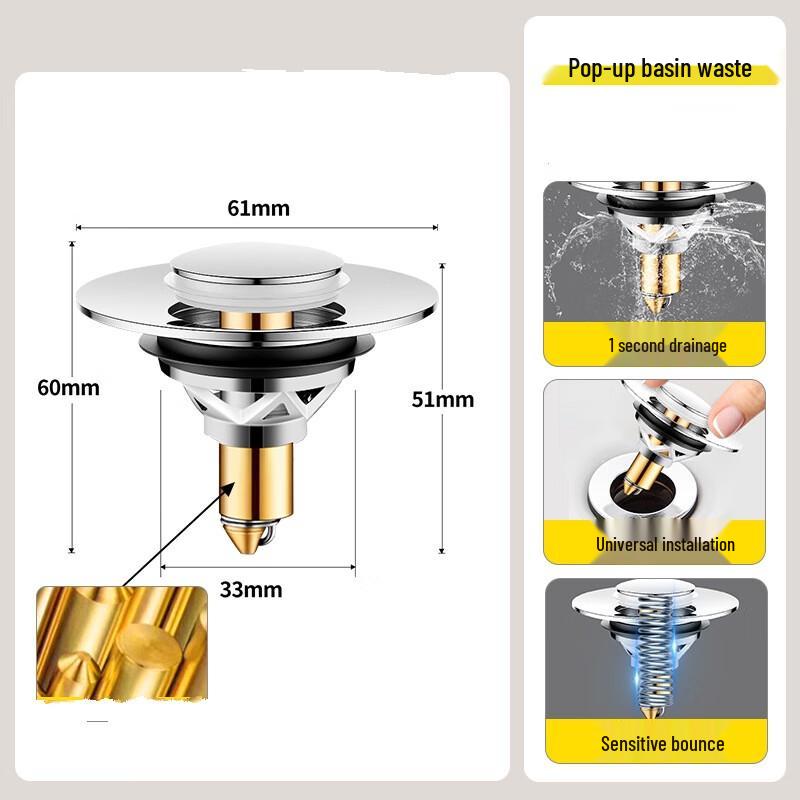 61mm

60mm

51mm

33mm

Pop-up basin waste

1 second drainage

Universal installation

Sensitive bounce