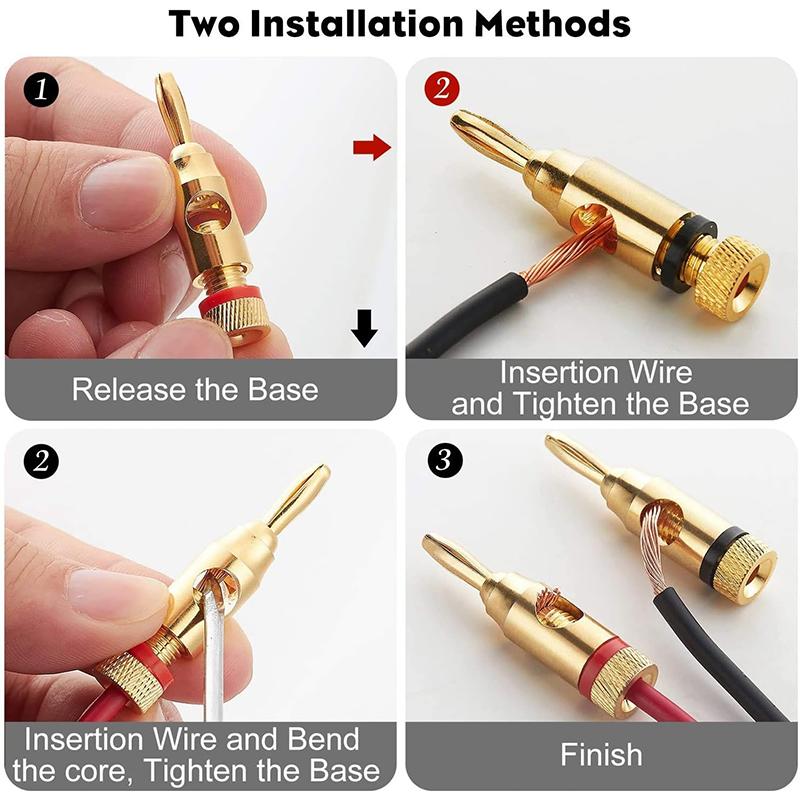 Two Installation Methods

1

Release the Base

2

Insertion Wire and Tighten the Base

2

Insertion Wire and Bend the core, Tighten the Base

3

Finish