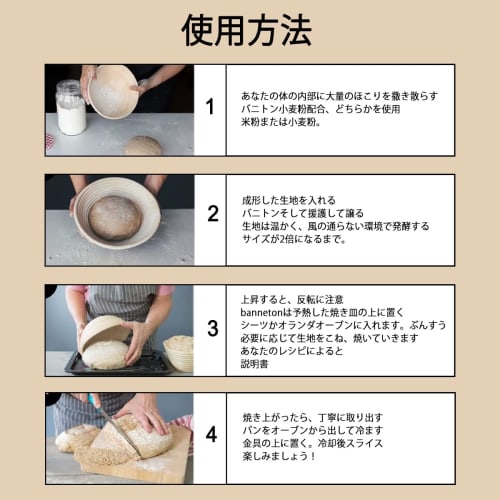 使用方法

1

あなたの体の内部に大量のほこりを撒き散らす
バニトン小麦粉配合、どちらかを使用
米粉または小麦粉。

2

成形した生地を入れる
バニトンそして援護して譲る
生地は温かく、風の通らない環境で発酵する
サイズが2倍になるまで。

3

上昇すると、反転に注意
bannetonは予熱した焼き皿の上に置く
シーツかオランダオーブンに入れます。ぶんすう
必要に応じて生地をこね、焼いていきます
あなたのレシピによると
説明書

4

焼き上がったら、丁寧に取り出す
パンをオーブンから出して冷ます
金具の上に置く。冷却後スライス
楽しみましょう！