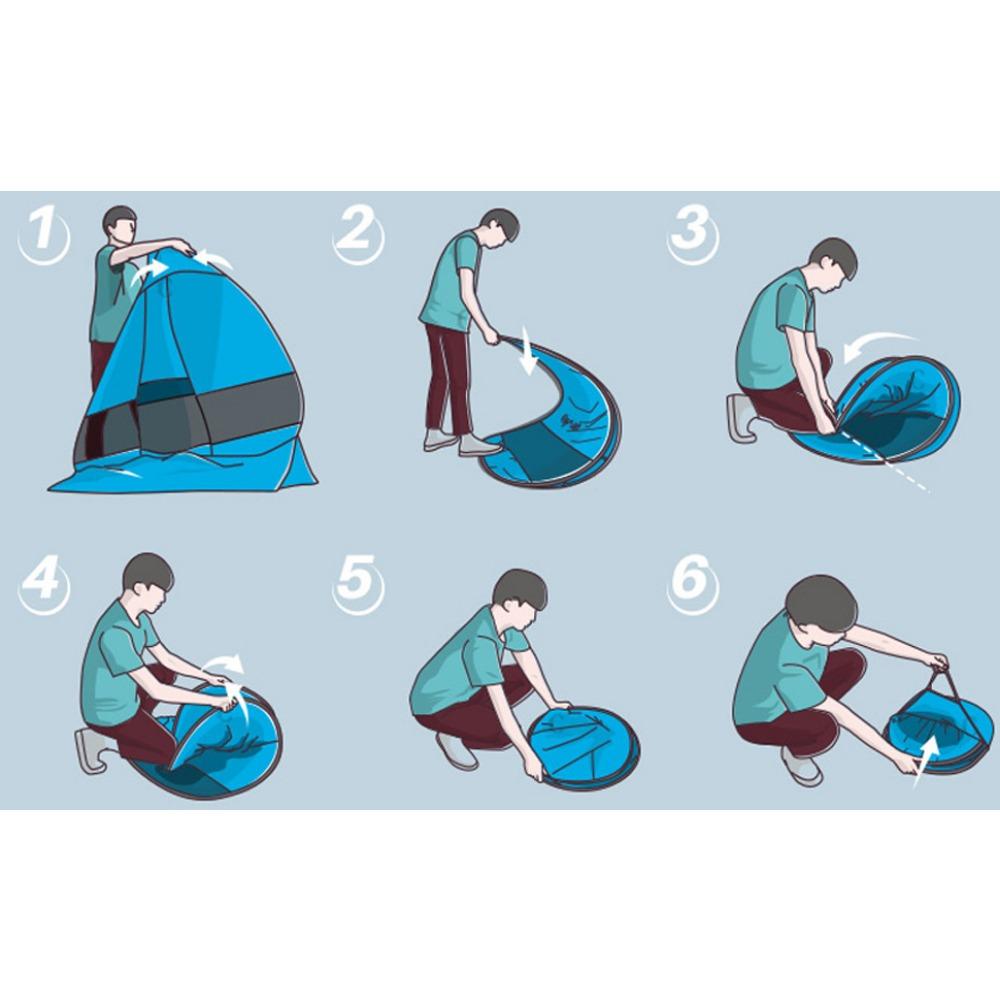 1

2

3

4

5

6