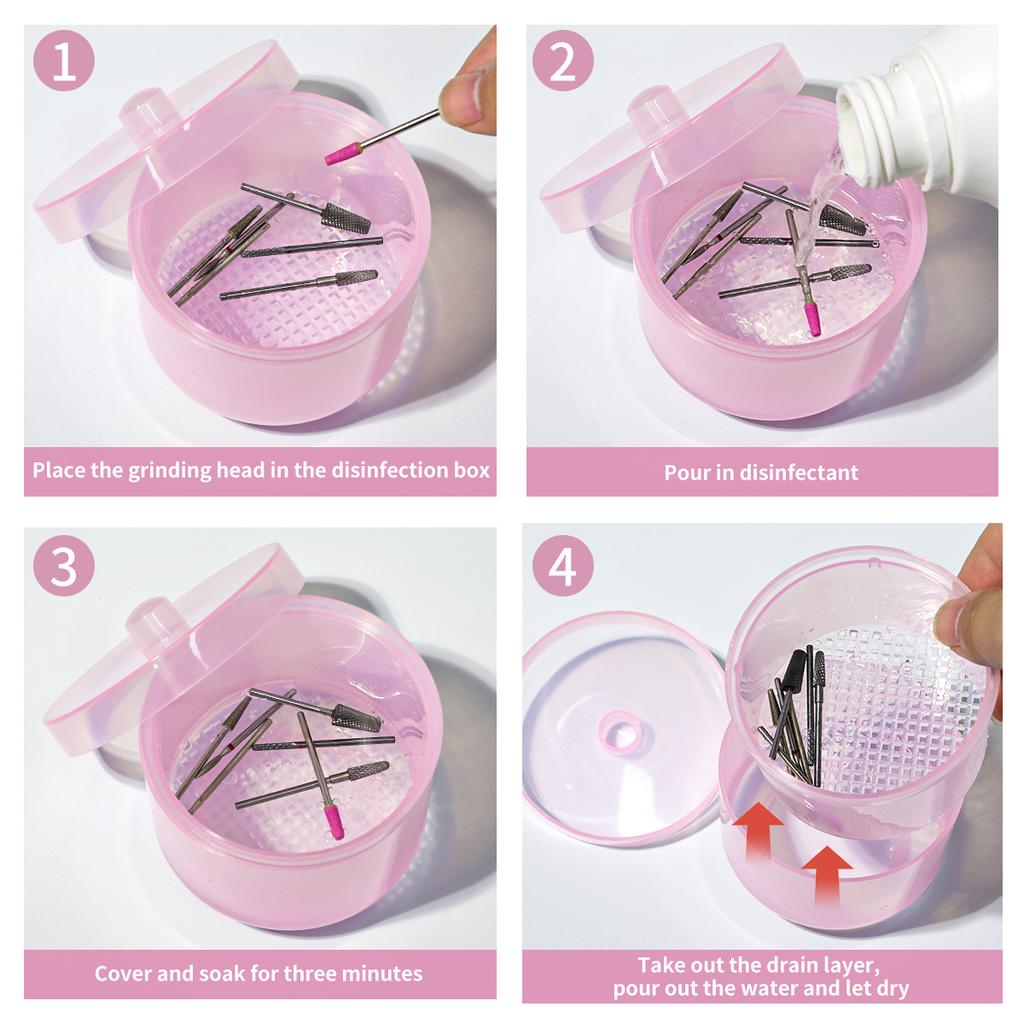 1

Place the grinding head in the disinfection box

2

Pour in disinfectant

3

Cover and soak for three minutes

4

Take out the drain layer, pour out the water and let dry