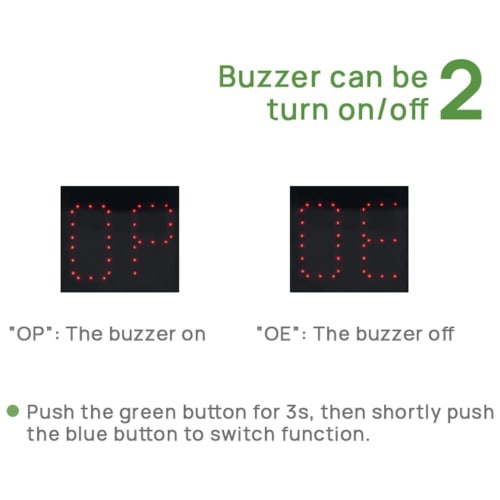 Buzzer can be turn on/off 2

OP

OE

"OP": The buzzer on

"OE": The buzzer off

Push the green button for 3s, then shortly push the blue button to switch function.