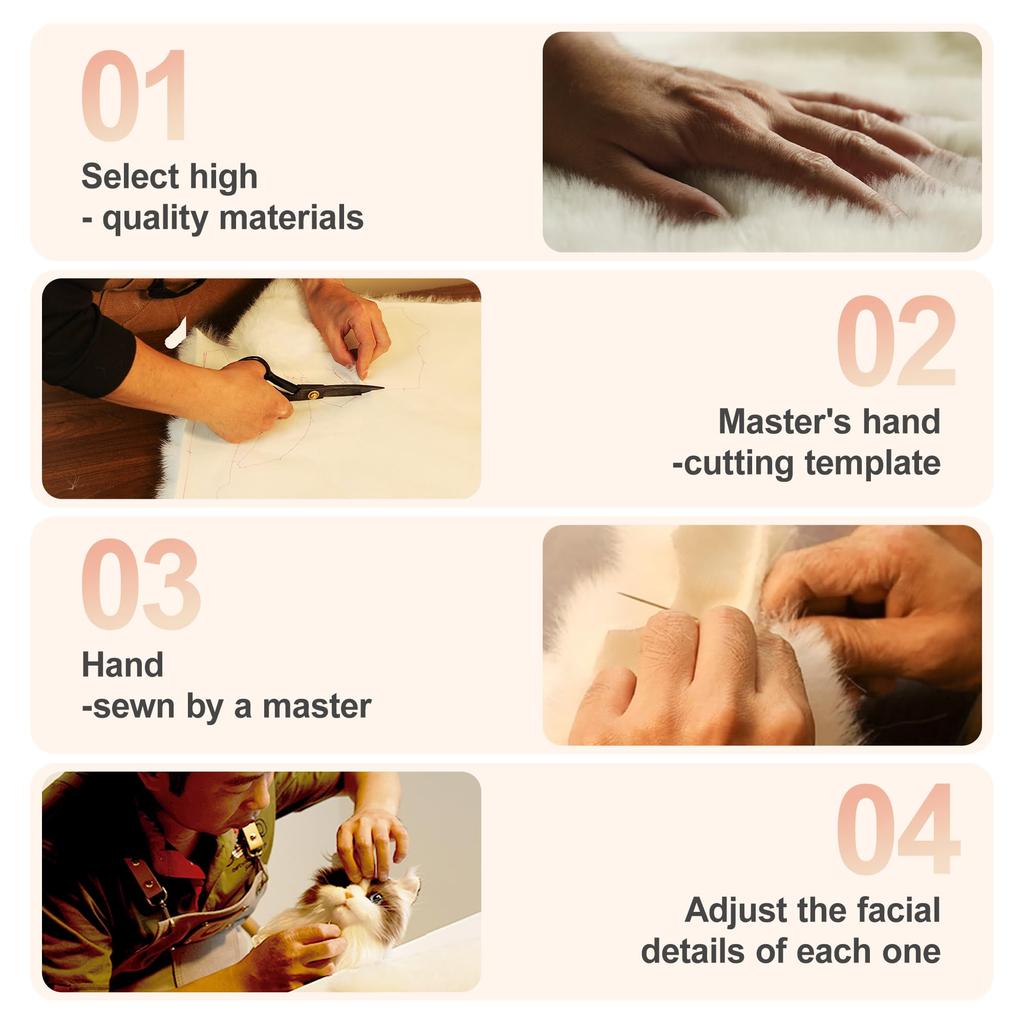 01
Select high
- quality materials

02
Master's hand
-cutting template

03
Hand
-sewn by a master

04
Adjust the facial
details of each one