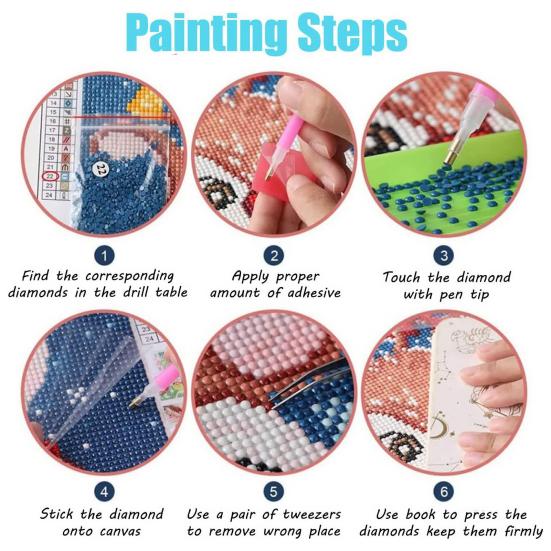 Painting Steps

13
14
15
16
17
18
19
20
21
22
23
24

22

1
Find the corresponding diamonds in the drill table

2
Apply proper amount of adhesive

3
Touch the diamond with pen tip

23
24

4
Stick the diamond onto canvas

5
Use a pair of tweezers to remove wrong place

6
Use book to press the diamonds keep them firmly