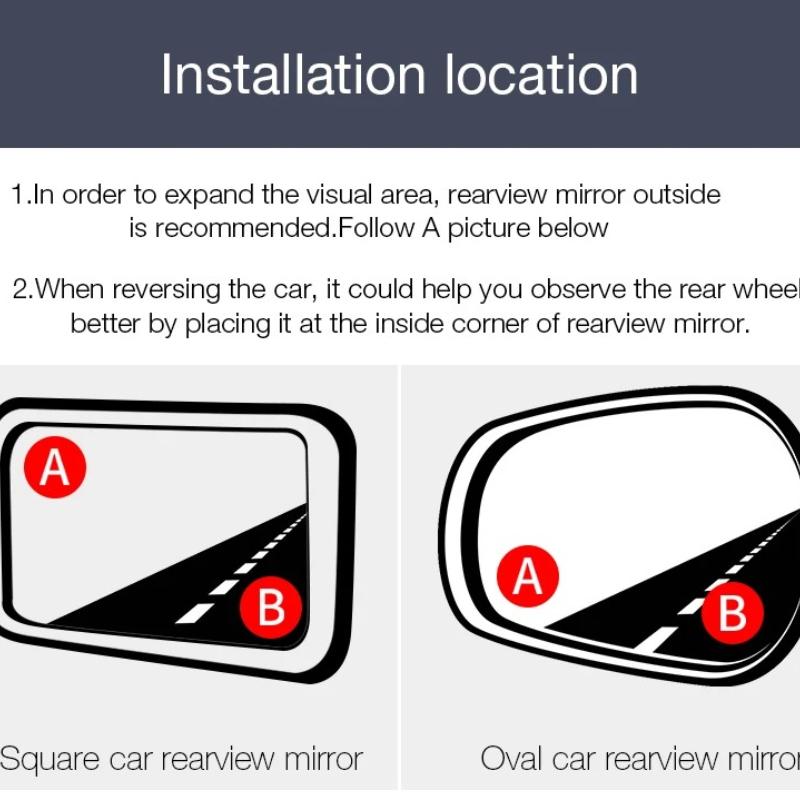 Installation location

1.In order to expand the visual area, rearview mirror outside is recommended.Follow A picture below

2.When reversing the car, it could help you observe the rear wheel better by placing it at the inside corner of rearview mirror.

A

B

A

B

Square car rearview mirror

Oval car rearview mirror