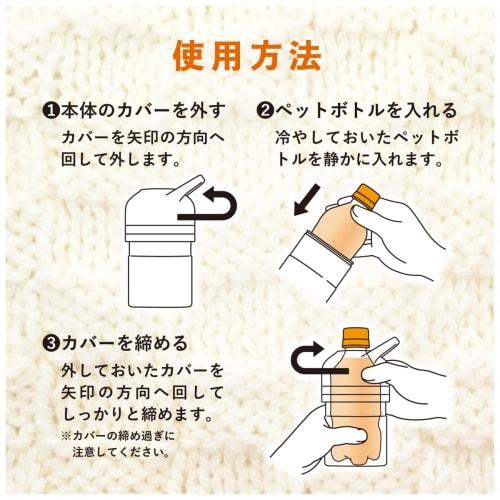 使用方法

❶本体のカバーを外す
カバーを矢印の方向へ回して外します。

❷ペットボトルを入れる
冷やしておいたペットボトルを静かに入れます。

❸カバーを締める
外しておいたカバーを矢印の方向へ回してしっかりと締めます。
※カバーの締め過ぎに注意してください。