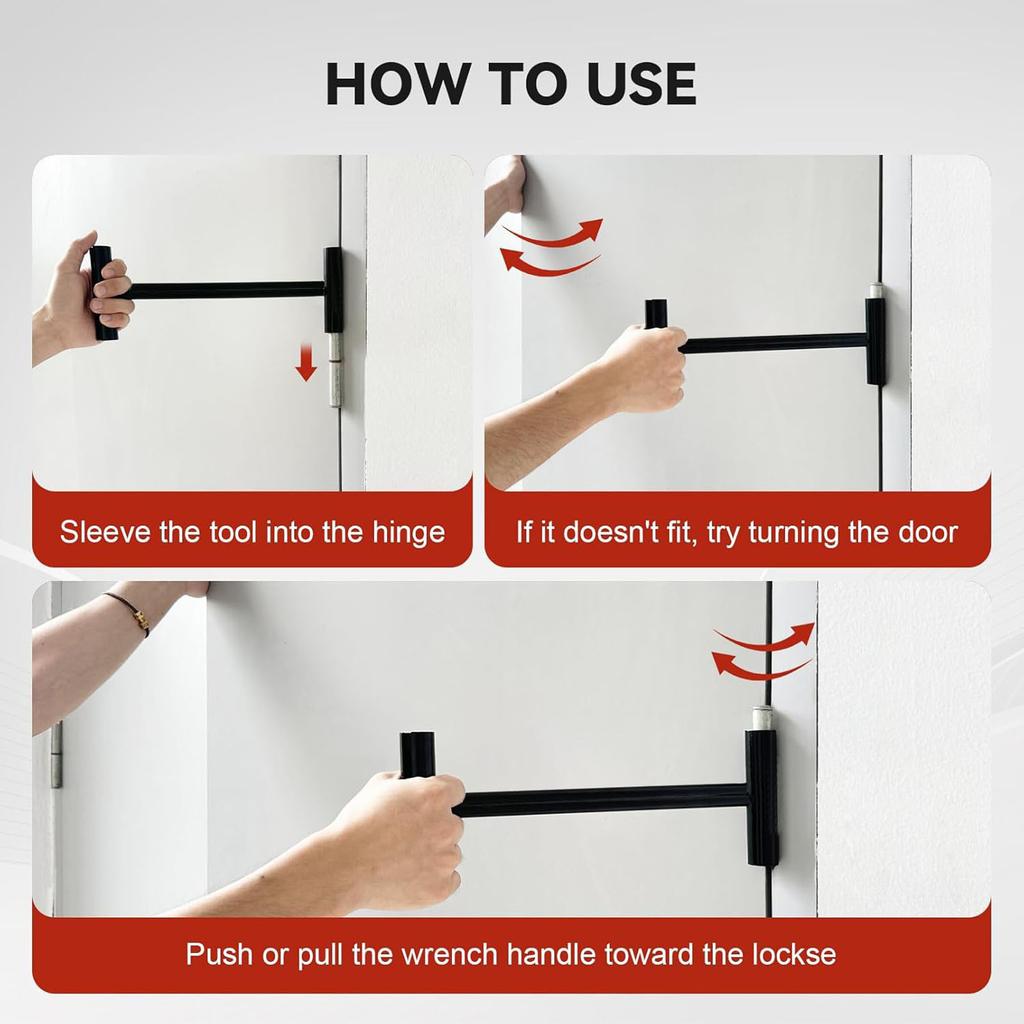 HOW TO USE

Sleeve the tool into the hinge

If it doesn't fit, try turning the door

Push or pull the wrench handle toward the lockse