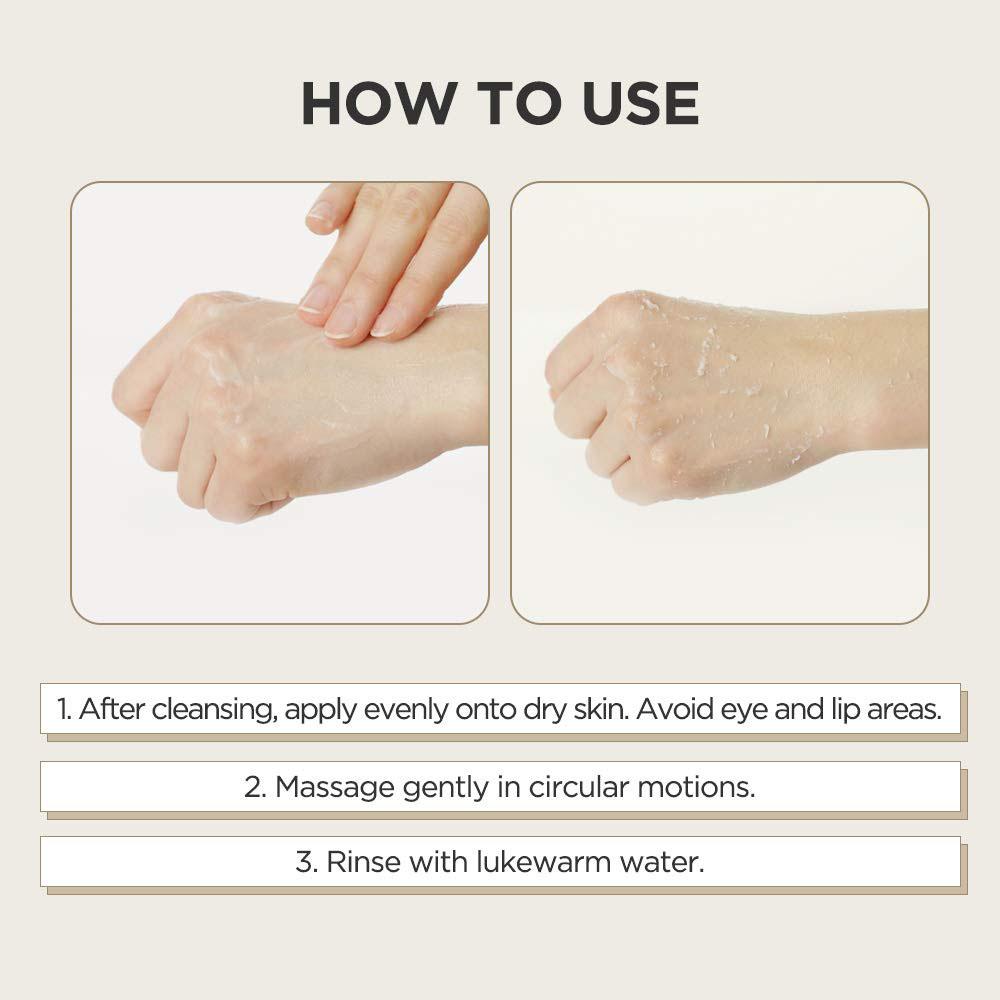 HOW TO USE

1. After cleansing, apply evenly onto dry skin. Avoid eye and lip areas.

2. Massage gently in circular motions.

3. Rinse with lukewarm water.